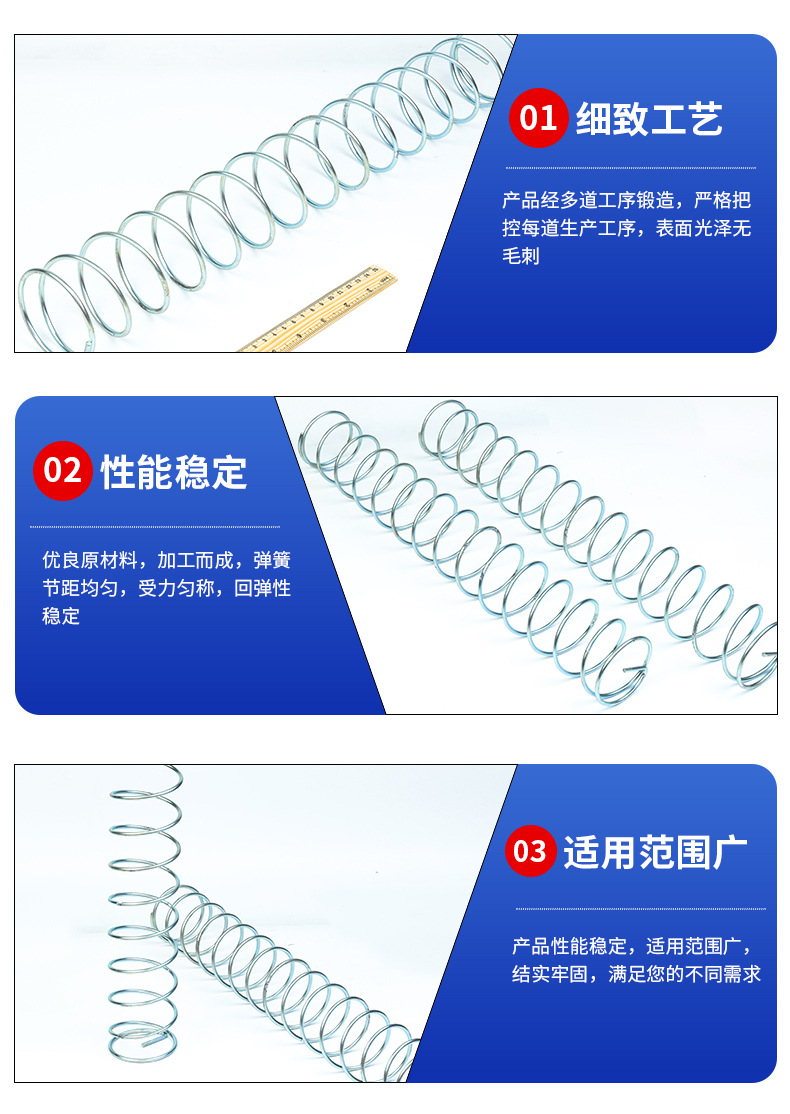 01 细致工艺

产品经多道工序锻造，严格把控每道生产工序，表面光泽无毛刺

02 性能稳定

优良原材料，加工而成，弹簧节距均匀，受力匀称，回弹性稳定

03 适用范围广

产品性能稳定，适用范围广，结实牢固，满足您的不同需求