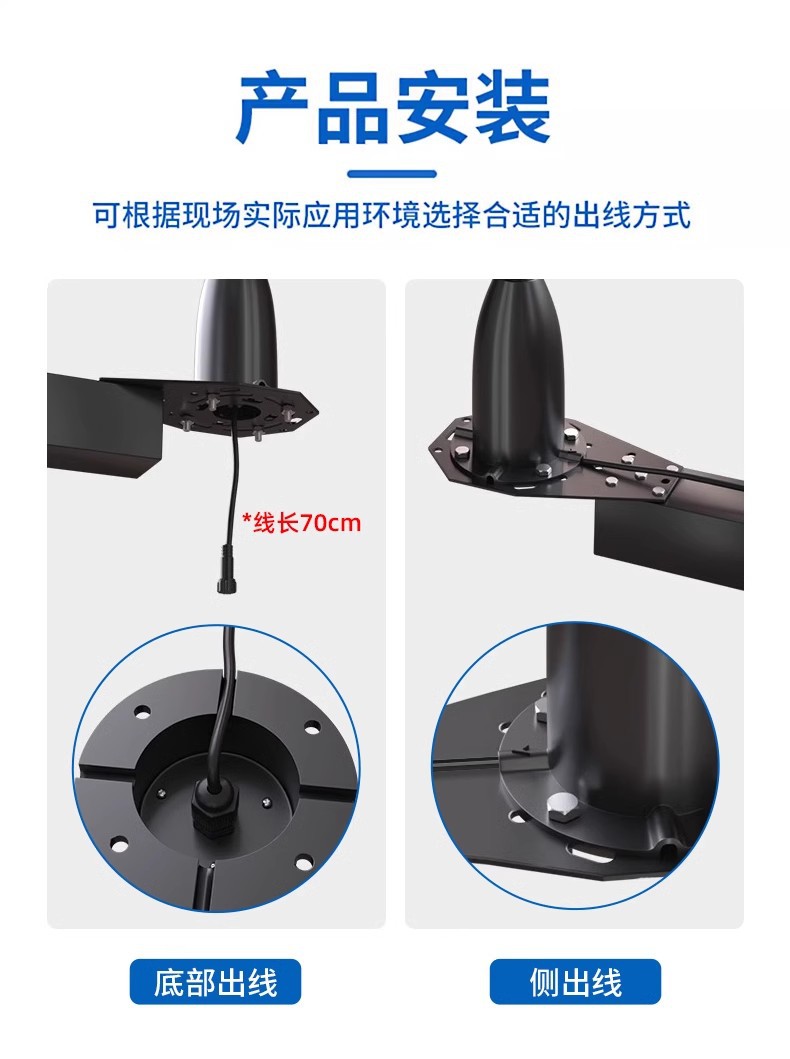 产品安装

可根据现场实际应用环境选择合适的出线方式

*线长70cm

底部出线

侧出线