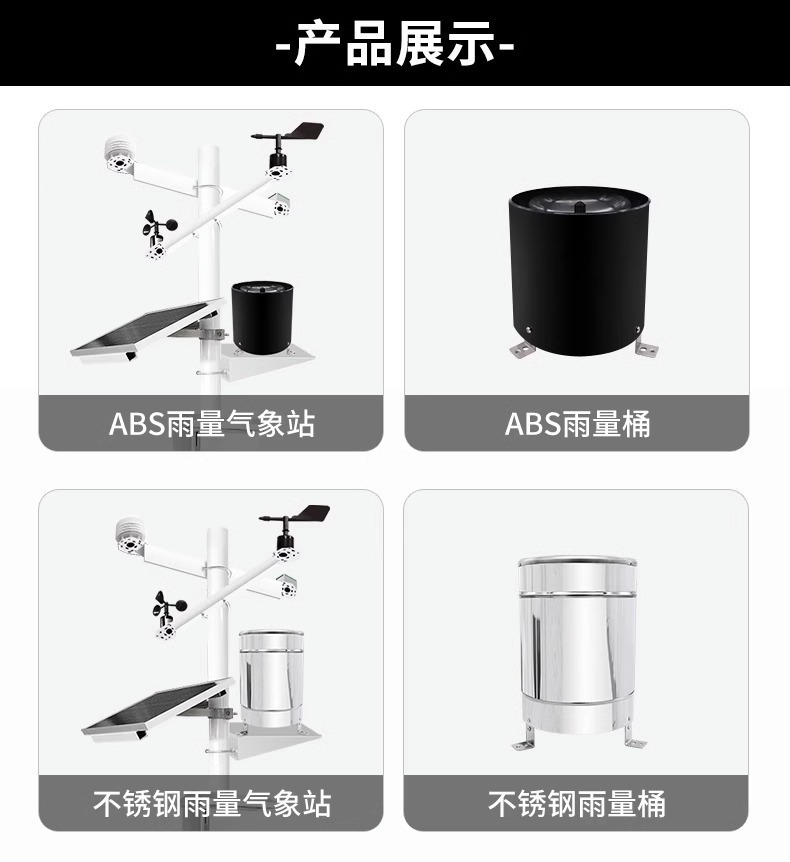 -产品展示-

ABS雨量气象站

ABS雨量桶

不锈钢雨量气象站

不锈钢雨量桶