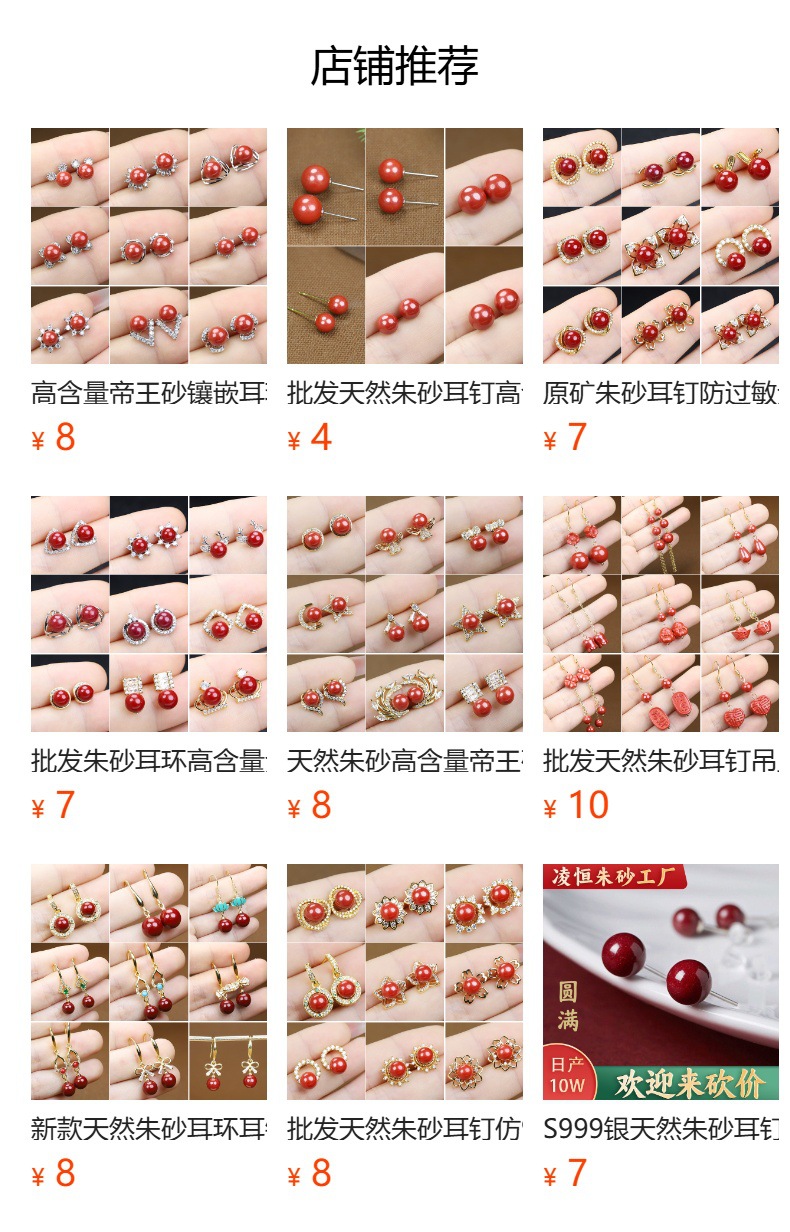 店铺推荐

高含量帝王砂镶嵌耳
¥ 8

批发天然朱砂耳钉高
¥ 4

原矿朱砂耳钉防过敏
¥ 7

批发朱砂耳环高含量
¥ 7

天然朱砂高含量帝王
¥ 8

批发天然朱砂耳钉吊
¥ 10

新款天然朱砂耳环耳
¥ 8

批发天然朱砂耳钉仿
¥ 8

凌恒朱砂工厂
圆满
日产 10W
欢迎来砍价
S999银天然朱砂耳钉
¥ 7