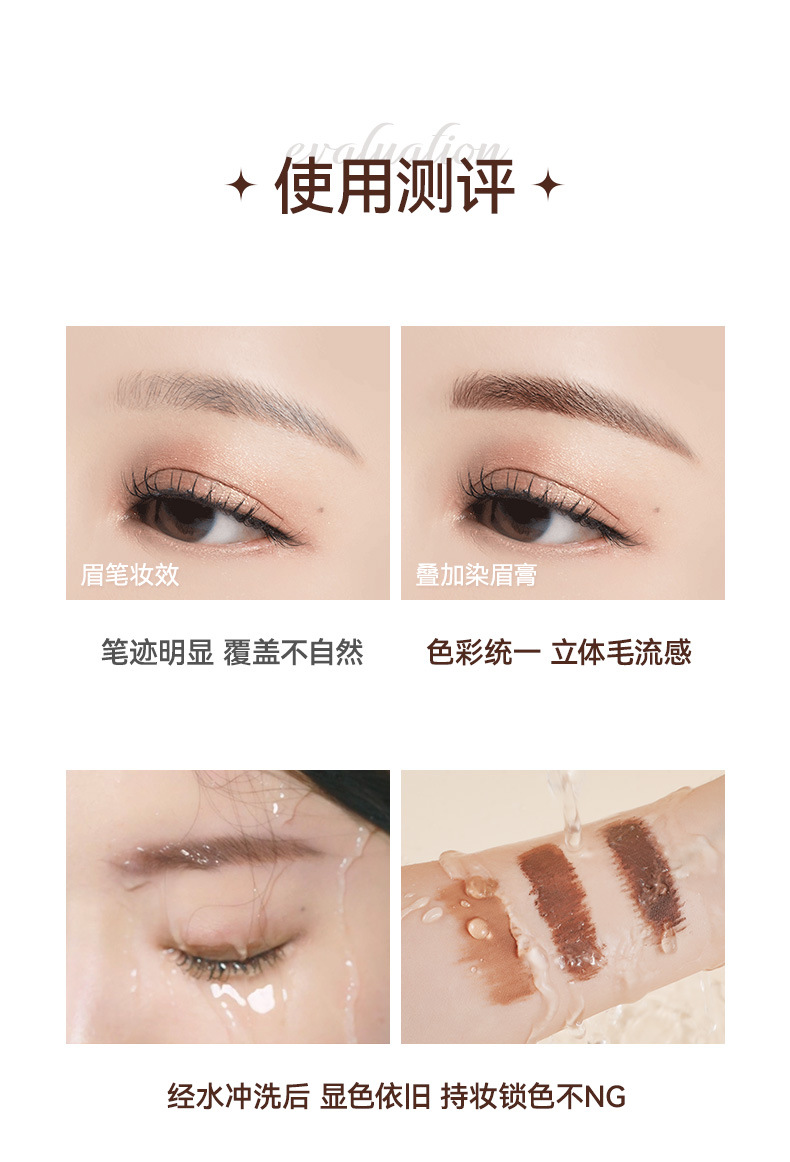 evaluation

使用测评

眉笔妆效

叠加染眉膏

笔迹明显 覆盖不自然

色彩统一 立体毛流感

经水冲洗后 显色依旧 持妆锁色不NG