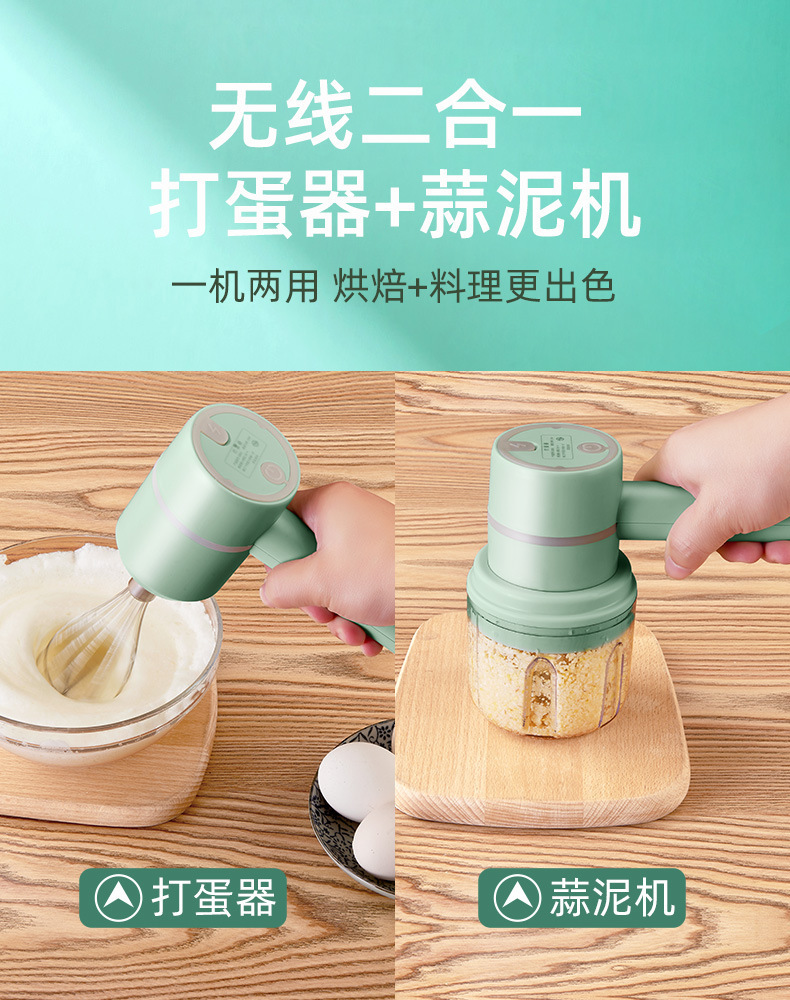 无线二合一
打蛋器+蒜泥机

一机两用 烘焙+料理更出色

打蛋器

蒜泥机