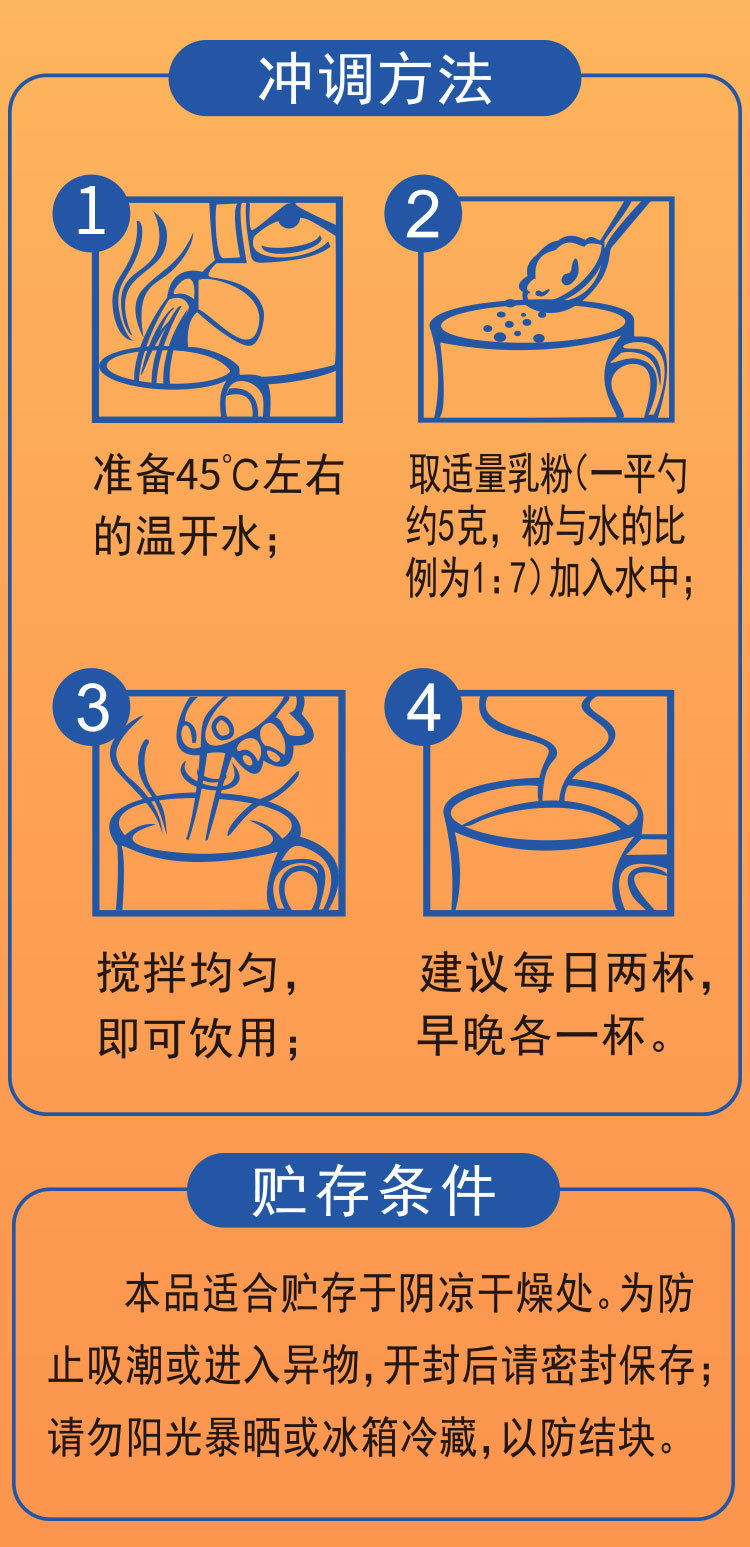 冲调方法

1
准备45℃左右的温开水；

2
取适量乳粉(一平勺约5克，粉与水的比例为1：7)加入水中；

3
搅拌均匀，即可饮用；

4
建议每日两杯，早晚各一杯。

贮存条件

本品适合贮存于阴凉干燥处。为防止吸潮或进入异物，开封后请密封保存；请勿阳光暴晒或冰箱冷藏，以防结块。