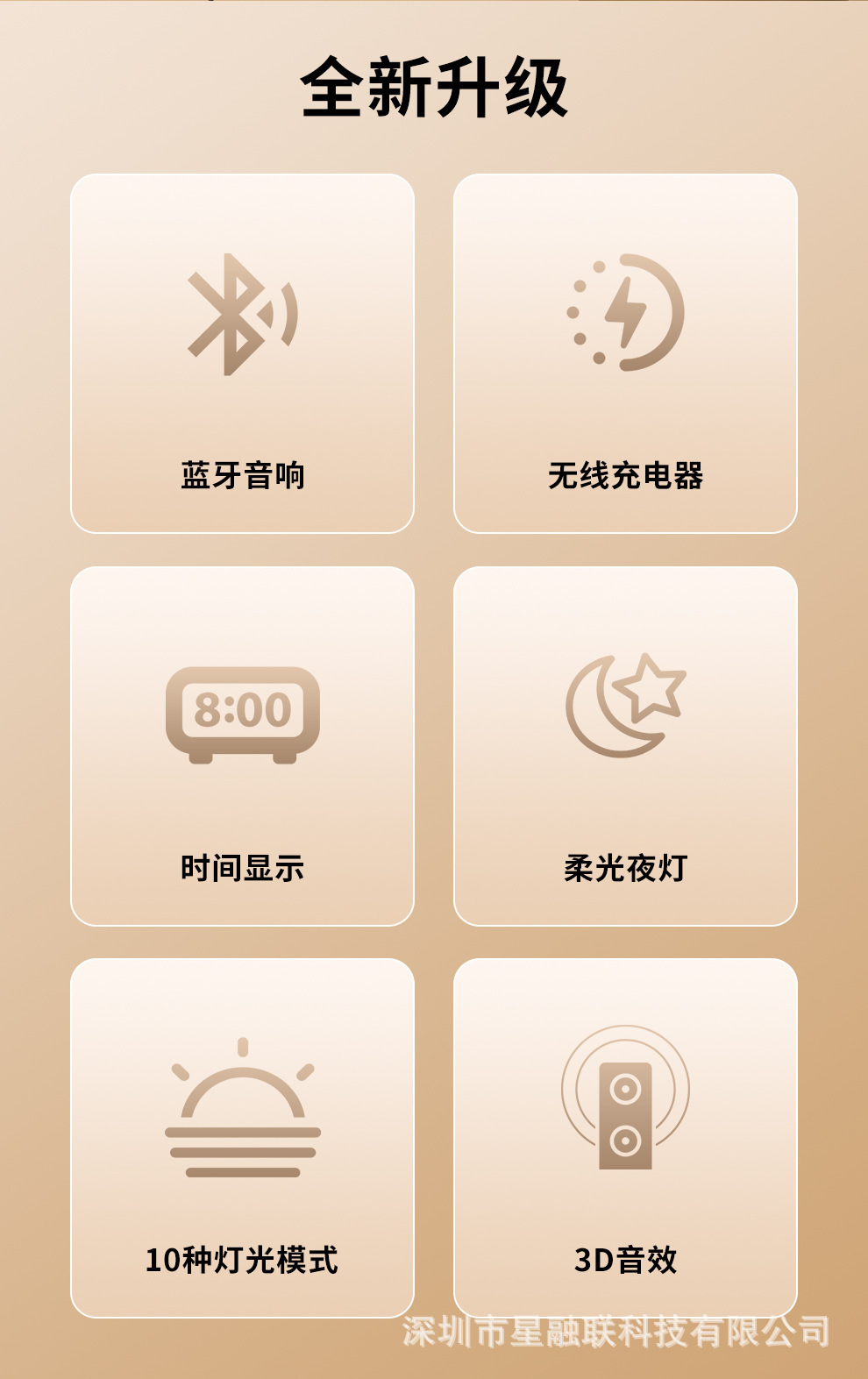 全新升级

蓝牙音响

无线充电器

8:00

时间显示

柔光夜灯

10种灯光模式

3D音效

深圳市星融联科技有限公司