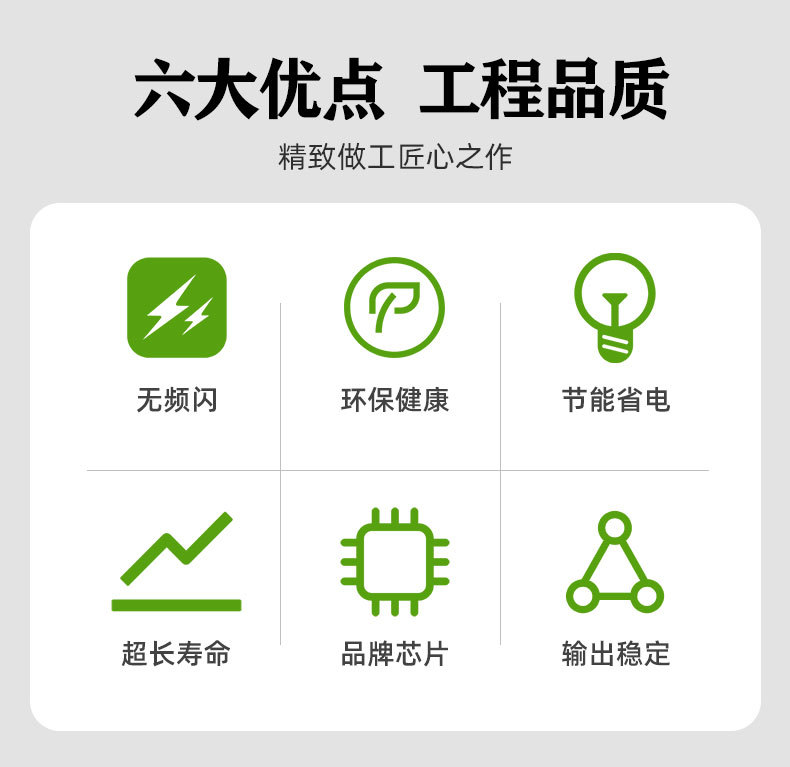 六大优点 工程品质

精致做工匠心之作

无频闪

环保健康

节能省电

超长寿命

品牌芯片

输出稳定