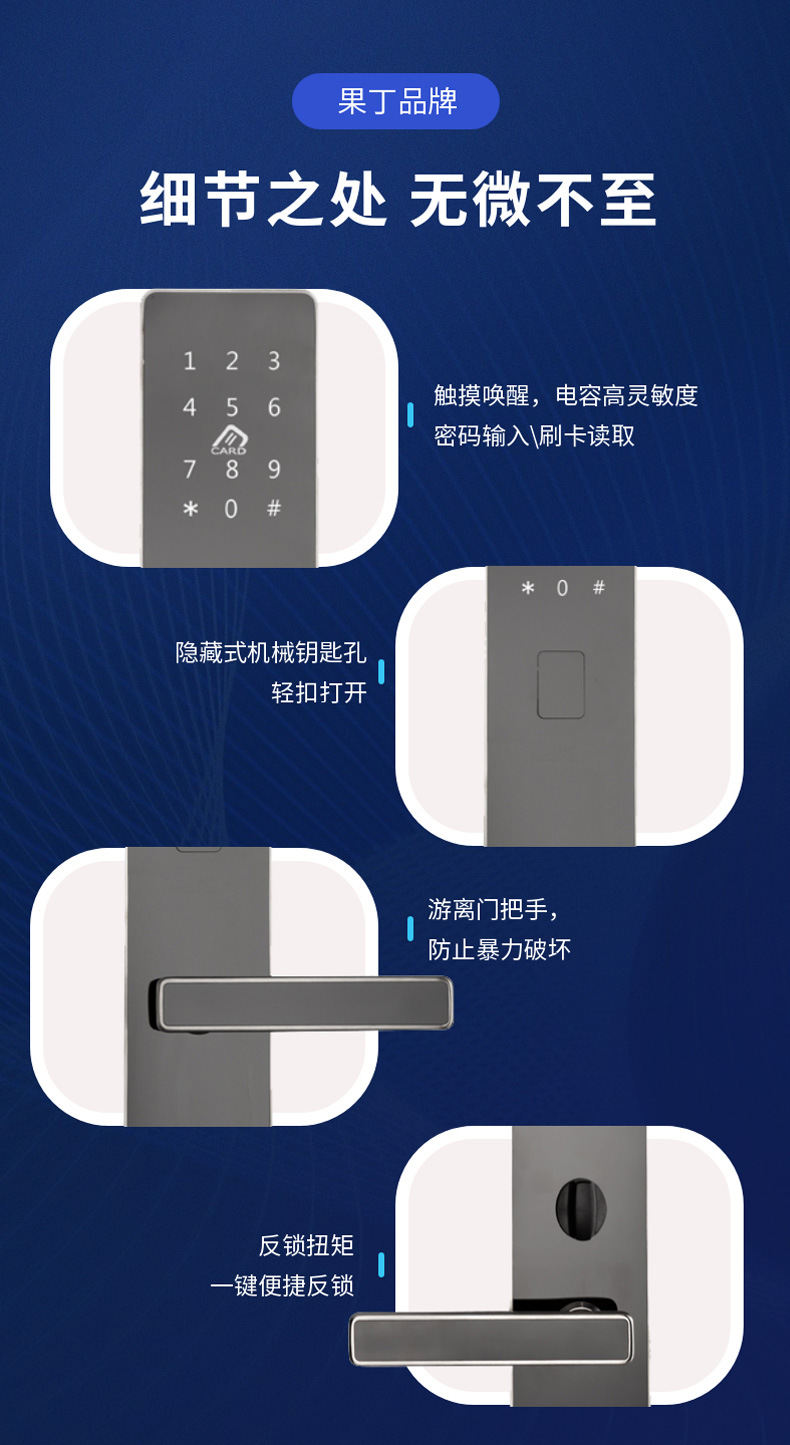 果丁品牌

细节之处 无微不至

1 2 3
4 5 6
CARD
7 8 9
* 0 #

触摸唤醒，电容高灵敏度
密码输入\刷卡读取

* 0 #

隐藏式机械钥匙孔
轻扣打开

游离门把手，
防止暴力破坏

反锁扭矩
一键便捷反锁