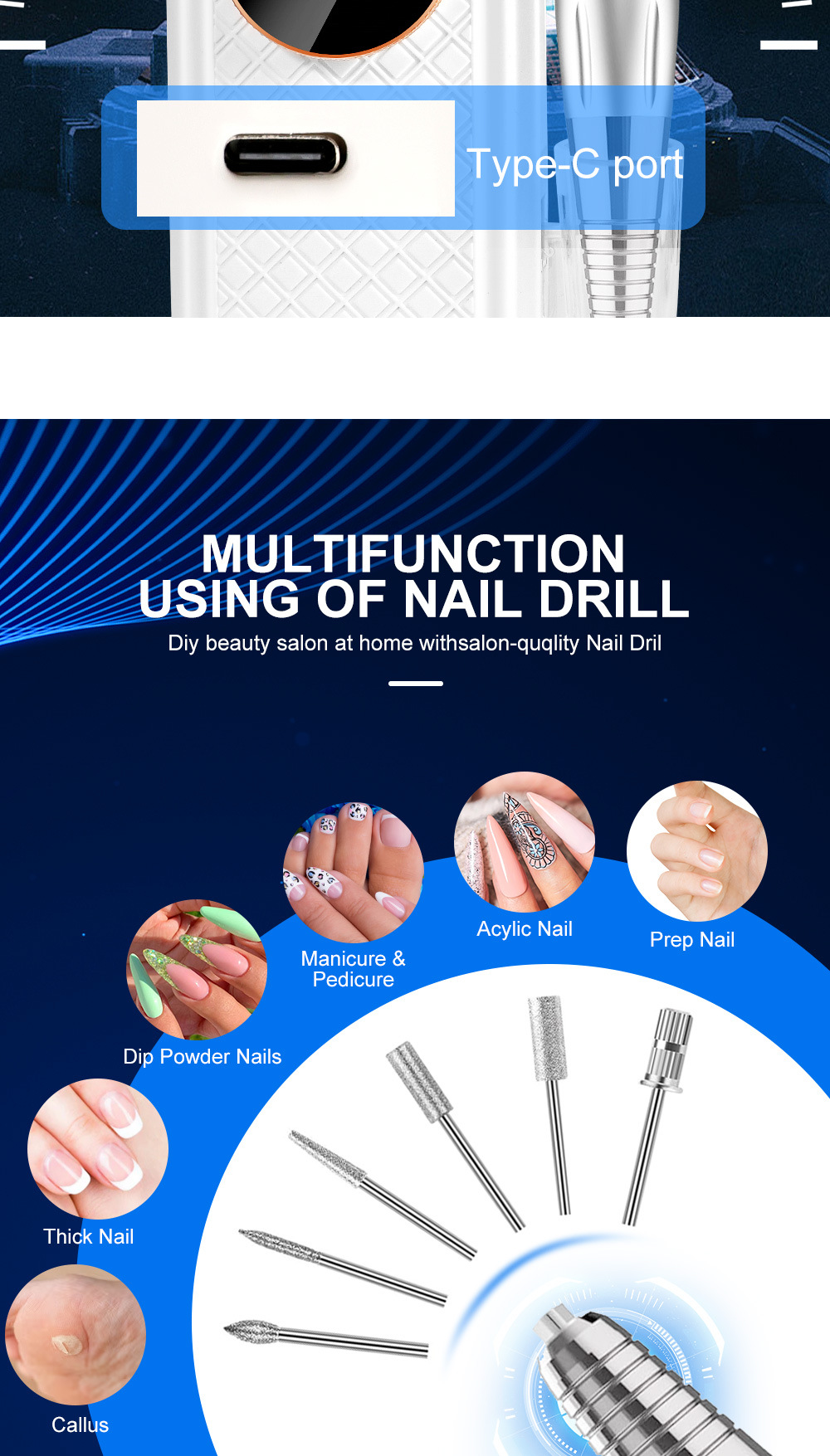 Type-C port

MULTIFUNCTION USING OF NAIL DRILL

Diy beauty salon at home withsalon-quqlity Nail Dril

Manicure & Pedicure

Acylic Nail

Prep Nail

Dip Powder Nails

Thick Nail

Callus