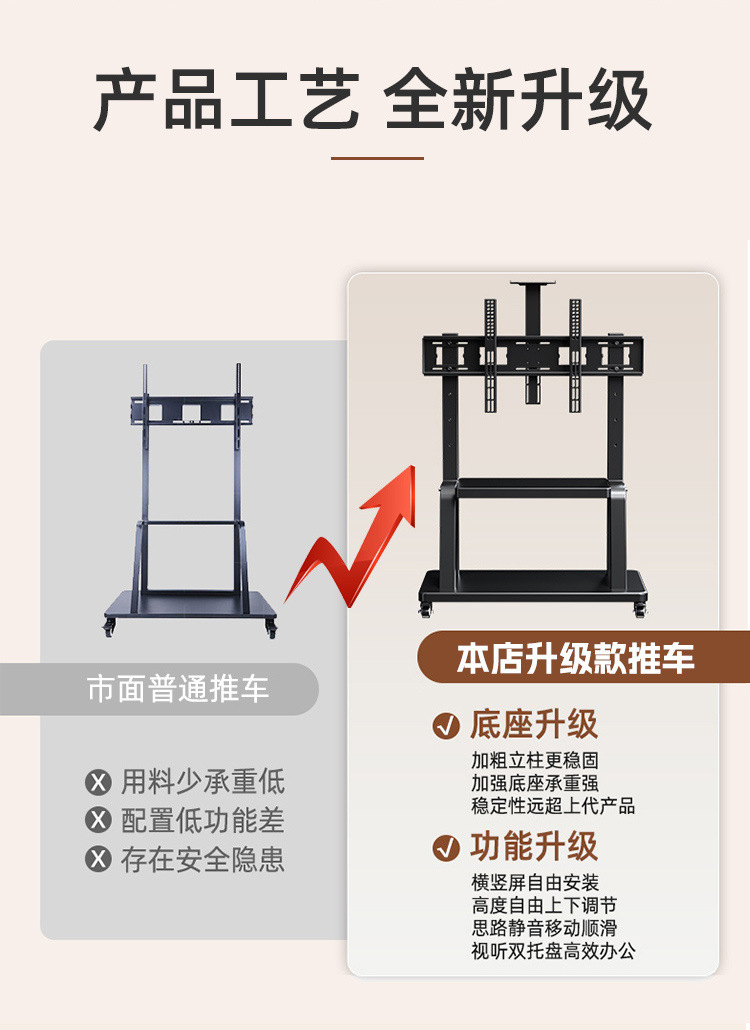 产品工艺 全新升级

市面普通推车

用料少承重低
配置低功能差
存在安全隐患

本店升级款推车

底座升级
加粗立柱更稳固
加强底座承重强
稳定性远超上代产品

功能升级
横竖屏自由安装
高度自由上下调节
思路静音移动顺滑
视听双托盘高效办公