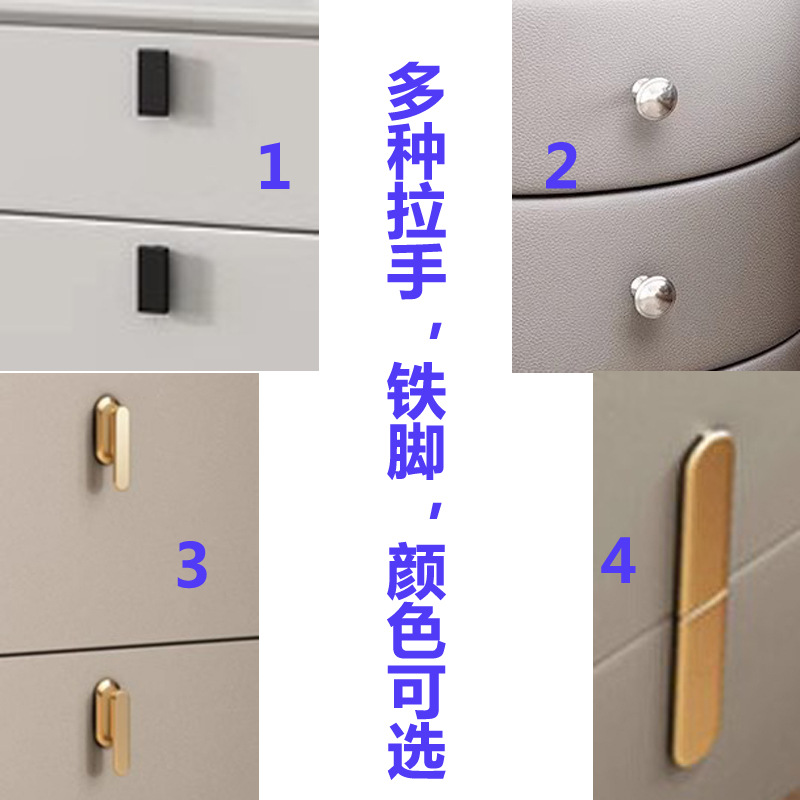 1

多种拉手，铁脚，颜色可选

2

3

4