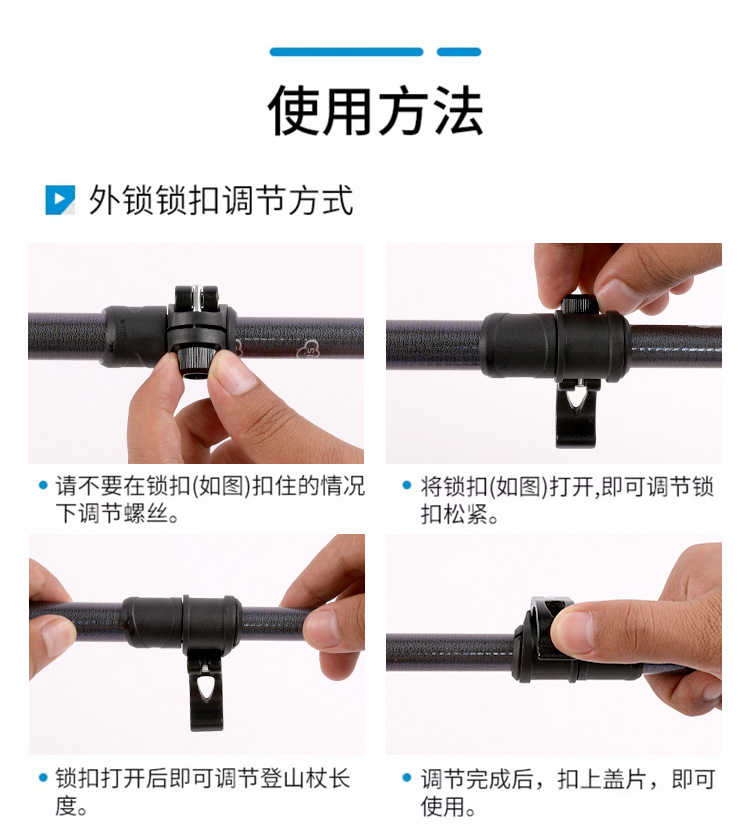 使用方法

外锁锁扣调节方式

• 请不要在锁扣(如图)扣住的情况下调节螺丝。

• 将锁扣(如图)打开,即可调节锁扣松紧。

• 锁扣打开后即可调节登山杖长度。

• 调节完成后，扣上盖片，即可使用。