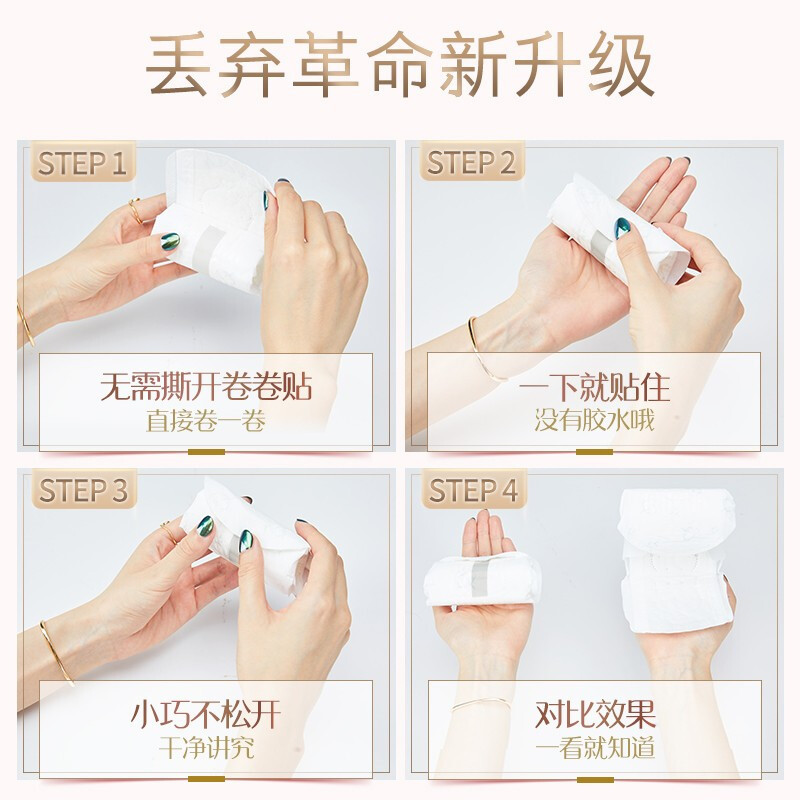 丢弃革命新升级

STEP 1

无需撕开卷卷贴
直接卷一卷

STEP 2

一下就贴住
没有胶水哦

STEP 3

小巧不松开
干净讲究

STEP 4

对比效果
一看就知道