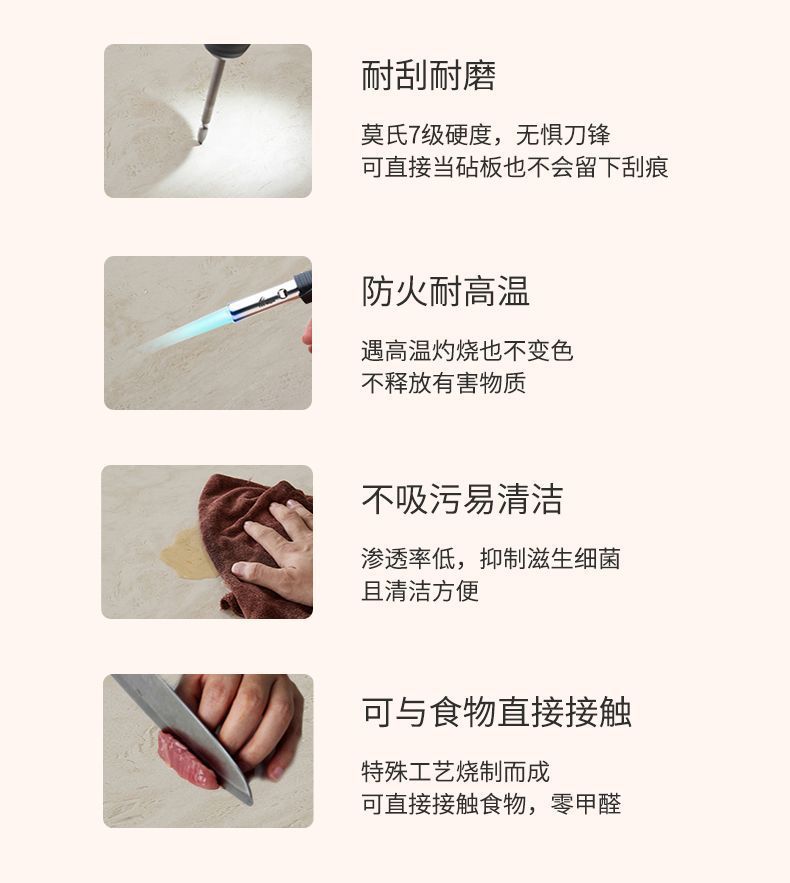 耐刮耐磨

莫氏7级硬度，无惧刀锋
可直接当砧板也不会留下刮痕

防火耐高温

遇高温灼烧也不变色
不释放有害物质

不吸污易清洁

渗透率低，抑制滋生细菌
且清洁方便

可与食物直接接触

特殊工艺烧制而成
可直接接触食物，零甲醛