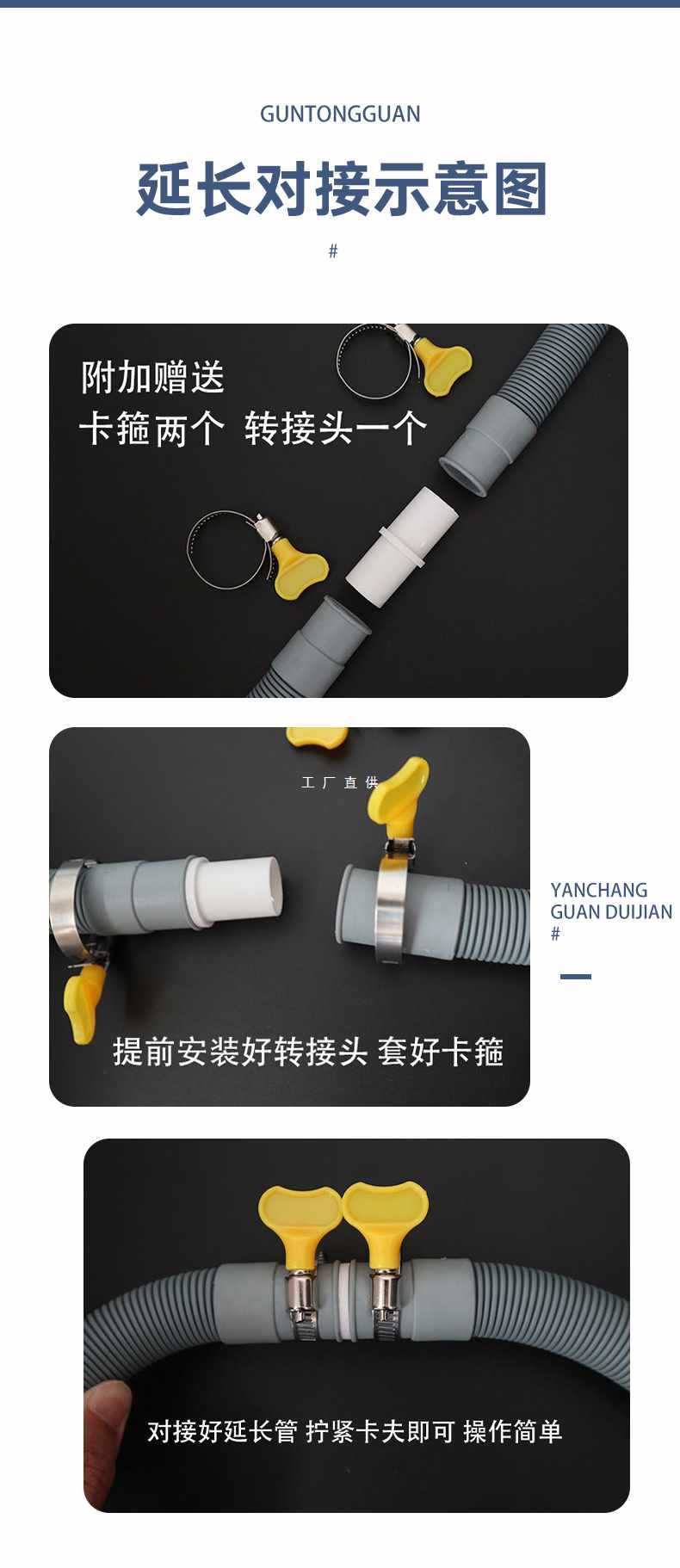 GUNTONGGUAN

延长对接示意图

#

附加赠送
卡箍两个 转接头一个

工厂直供

YANCHANG
GUAN DUIJIAN
#

提前安装好转接头 套好卡箍

对接好延长管 拧紧卡夫即可 操作简单