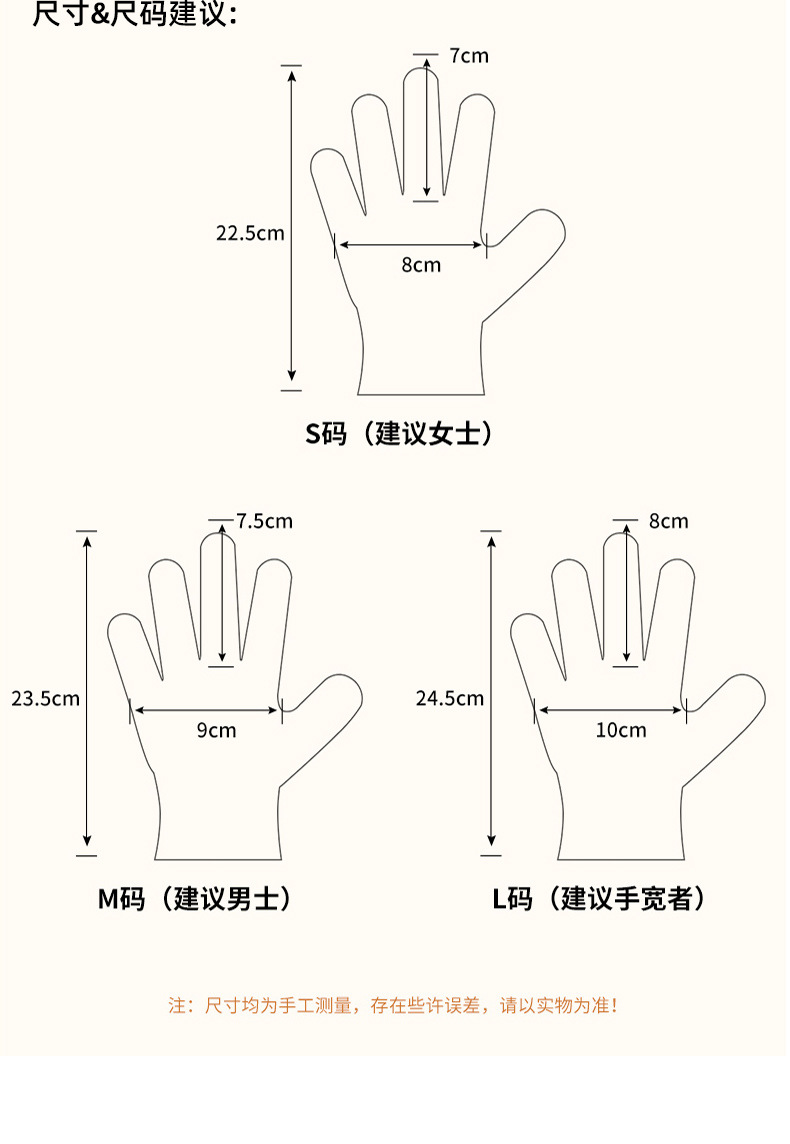 尺寸&尺码建议:

7cm
22.5cm
8cm
S码（建议女士）

7.5cm
23.5cm
9cm
M码（建议男士）

8cm
24.5cm
10cm
L码（建议手宽者）

注：尺寸均为手工测量，存在些许误差，请以实物为准！