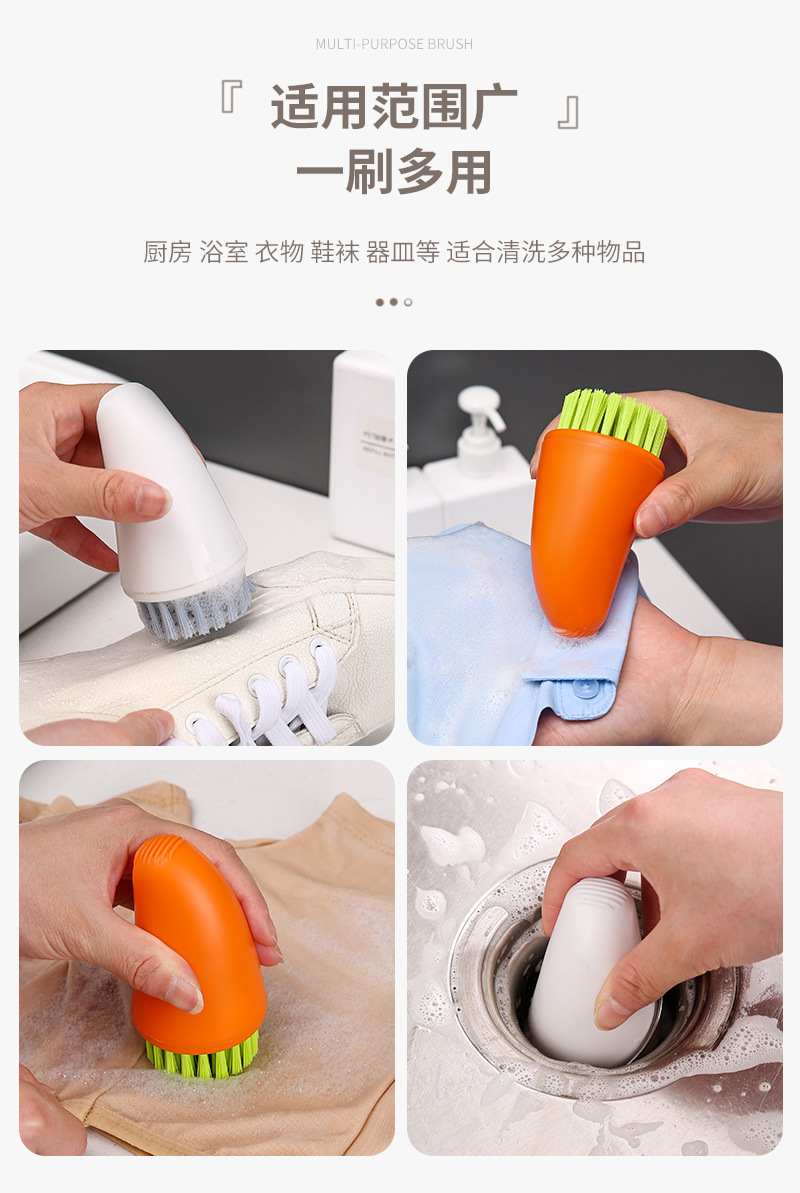 MULTI-PURPOSE BRUSH

『 适用范围广 』
一刷多用

厨房 浴室 衣物 鞋袜 器皿等 适合清洗多种物品