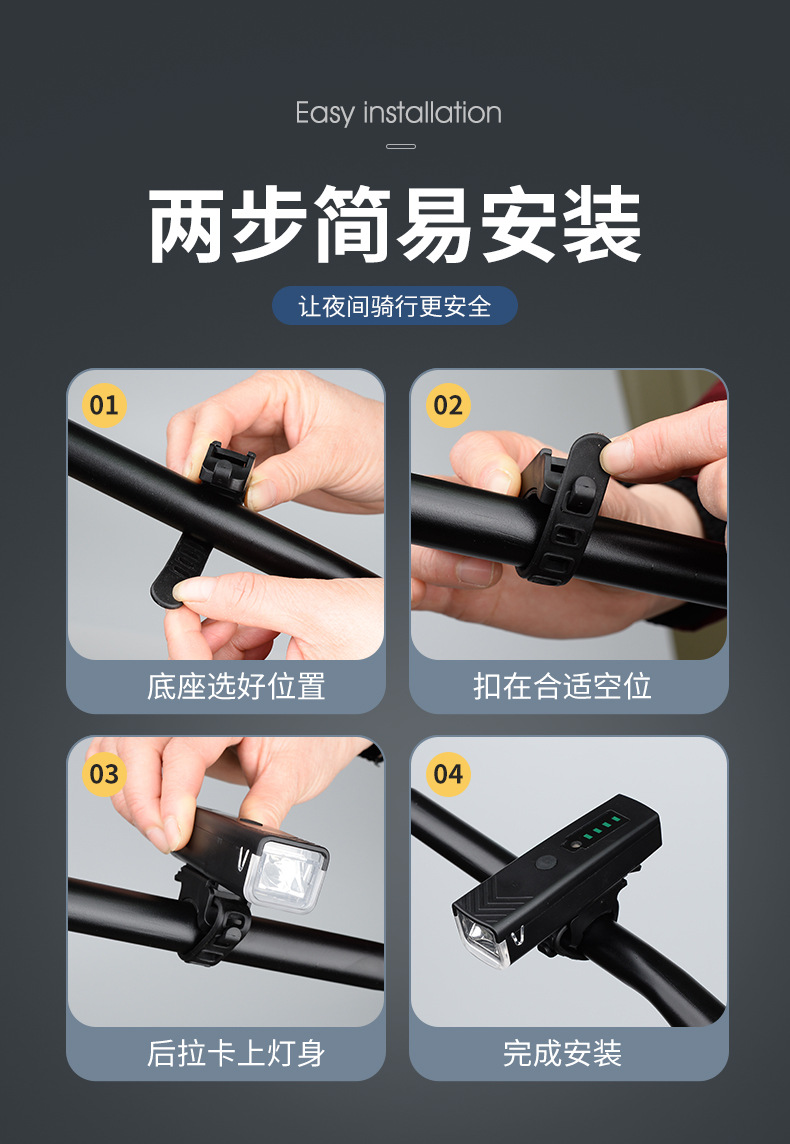 Easy installation

两步简易安装

让夜间骑行更安全

01

底座选好位置

02

扣在合适空位

03

后拉卡上灯身

04

完成安装