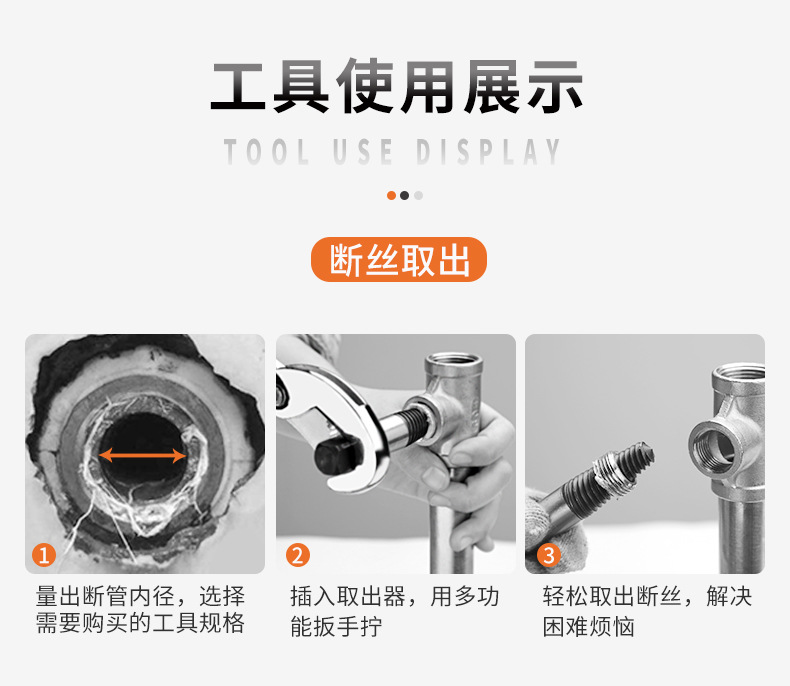 工具使用展示

TOOL USE DISPLAY

断丝取出

1

量出断管内径，选择需要购买的工具规格

2

插入取出器，用多功能扳手拧

3

轻松取出断丝，解决困难烦恼