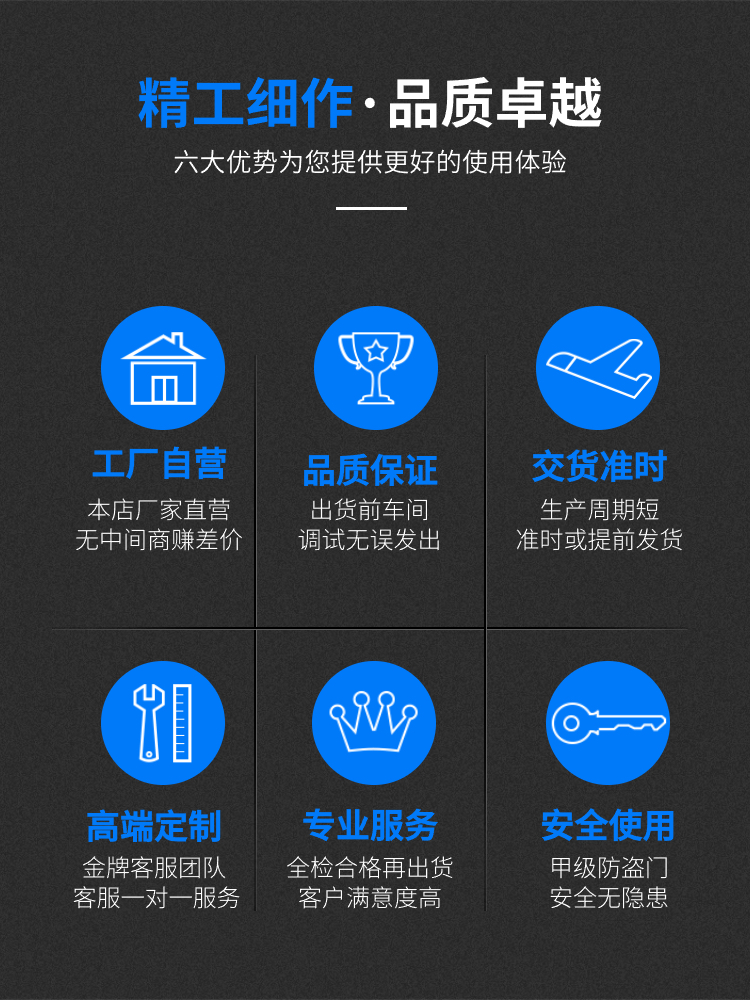 精工细作·品质卓越

六大优势为您提供更好的使用体验

工厂自营

本店厂家直营
无中间商赚差价

品质保证

出货前车间
调试无误发出

交货准时

生产周期短
准时或提前发货

高端定制

金牌客服团队
客服一对一服务

专业服务

全检合格再出货
客户满意度高

安全使用

甲级防盗门
安全无隐患