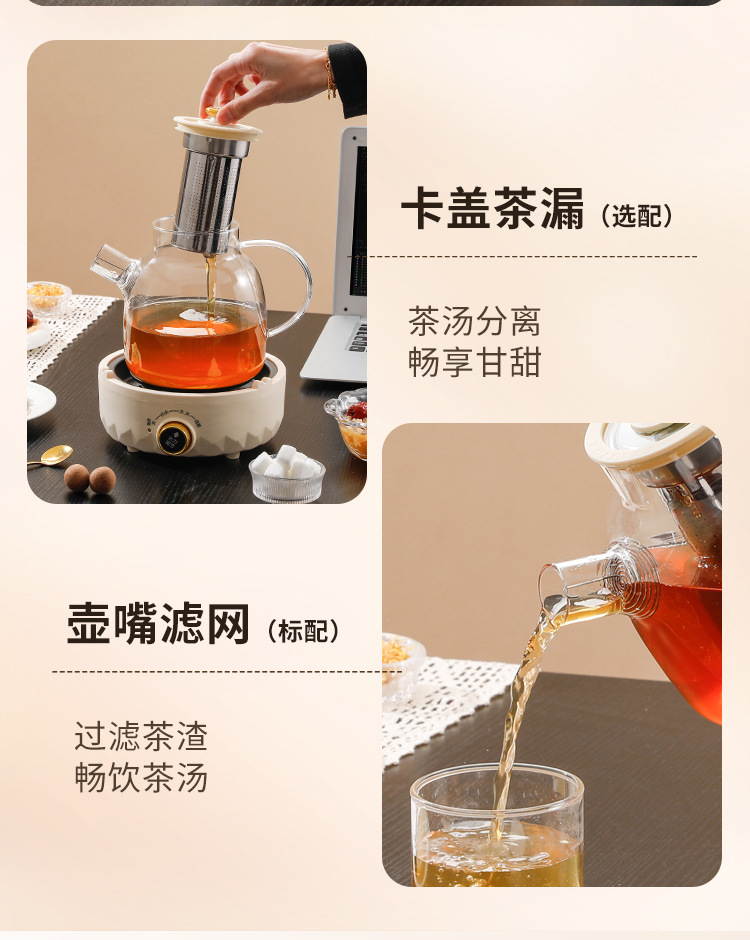 卡盖茶漏（选配）

茶汤分离
畅享甘甜

壶嘴滤网（标配）

过滤茶渣
畅饮茶汤