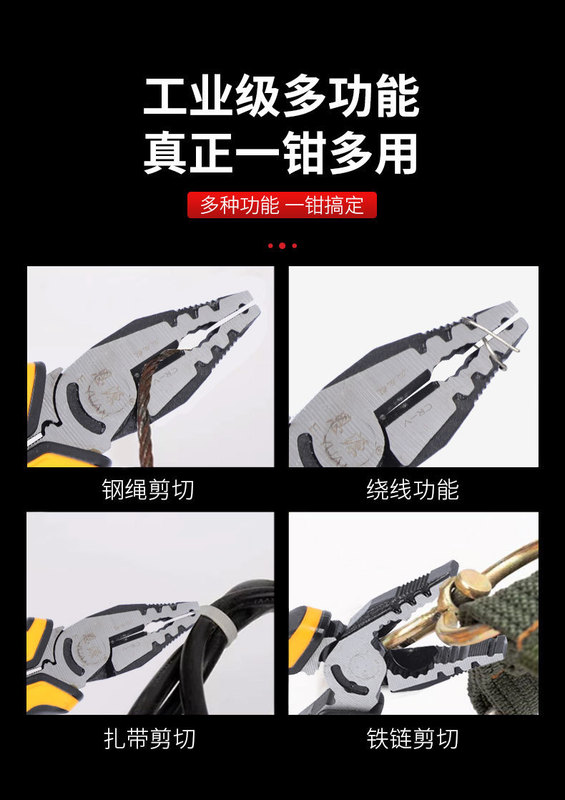 工业级多功能
真正一钳多用

多种功能 一钳搞定

CR-V

CR-V

钢绳剪切

绕线功能

扎带剪切

铁链剪切