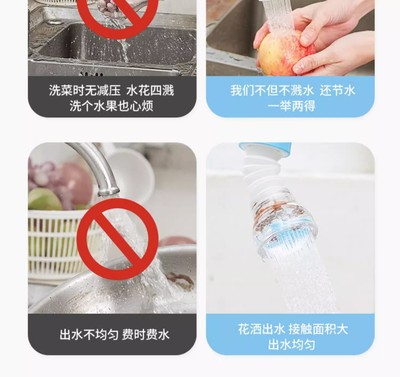 洗菜时无减压 水花四溅
洗个水果也心烦

我们不但不溅水 还节水
一举两得

出水不均匀 费时费水

花洒出水 接触面积大
出水均匀