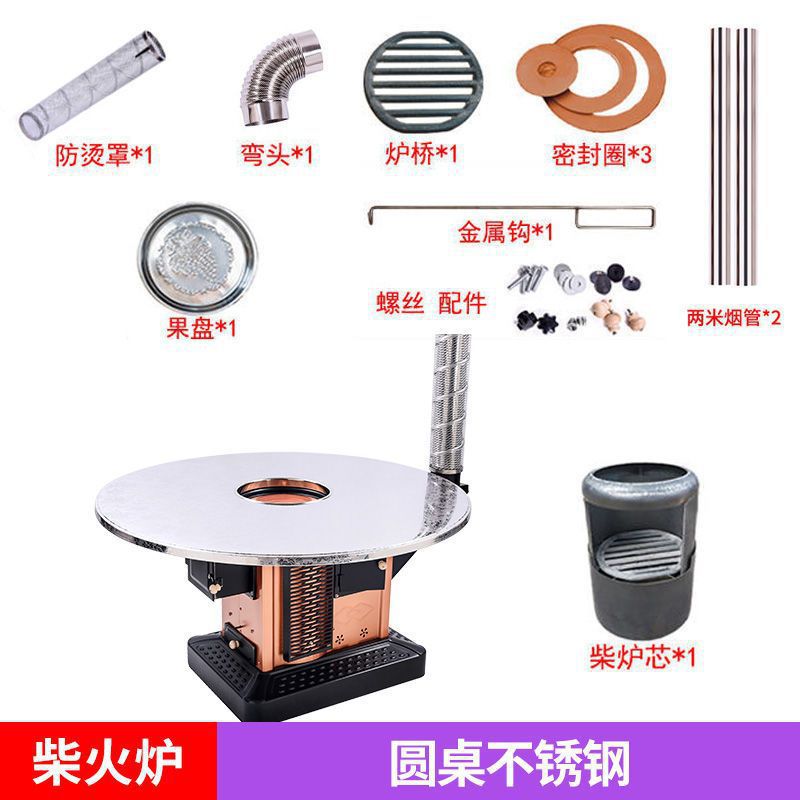 防烫罩*1

弯头*1

炉桥*1

密封圈*3

金属钩*1

果盘*1

螺丝 配件

两米烟管*2

柴炉芯*1

柴火炉

圆桌不锈钢