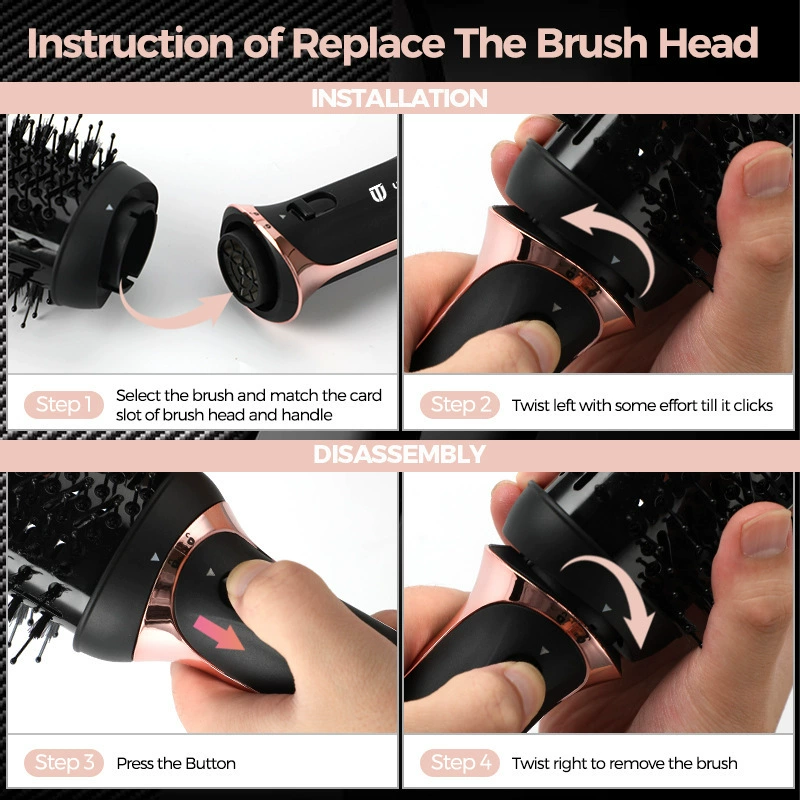 Instruction of Replace The Brush Head

INSTALLATION

Step 1 Select the brush and match the card slot of brush head and handle

Step 2 Twist left with some effort till it clicks

DISASSEMBLY

Step 3 Press the Button

Step 4 Twist right to remove the brush