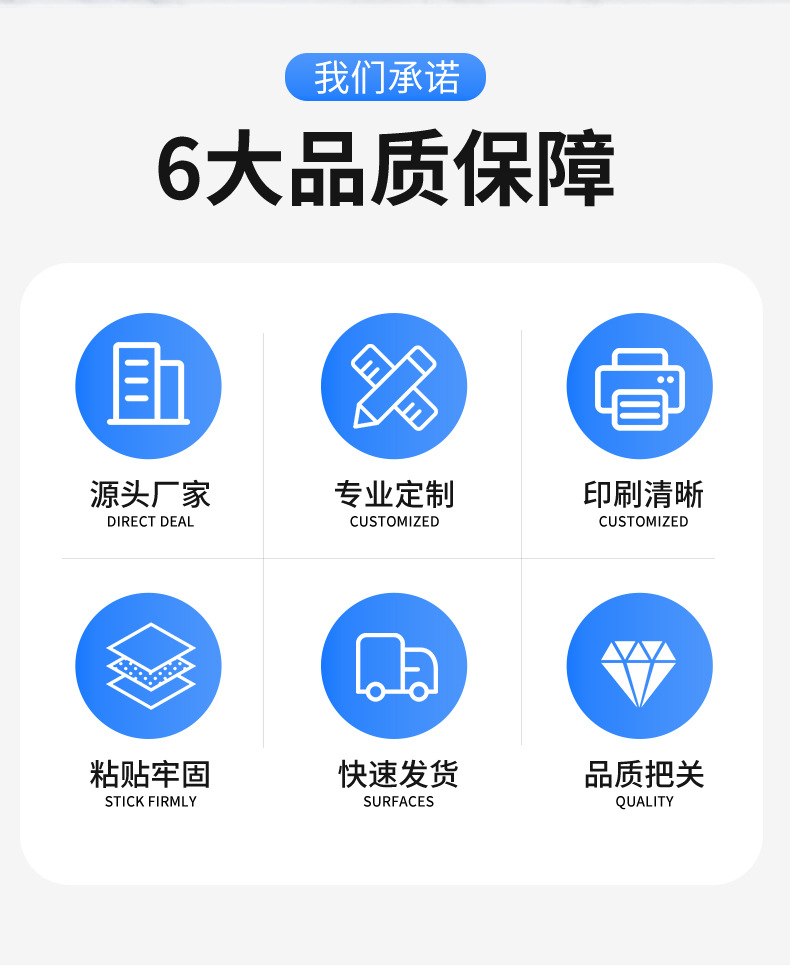 我们承诺

6大品质保障

源头厂家
DIRECT DEAL

专业定制
CUSTOMIZED

印刷清晰
CUSTOMIZED

粘贴牢固
STICK FIRMLY

快速发货
SURFACES

品质把关
QUALITY