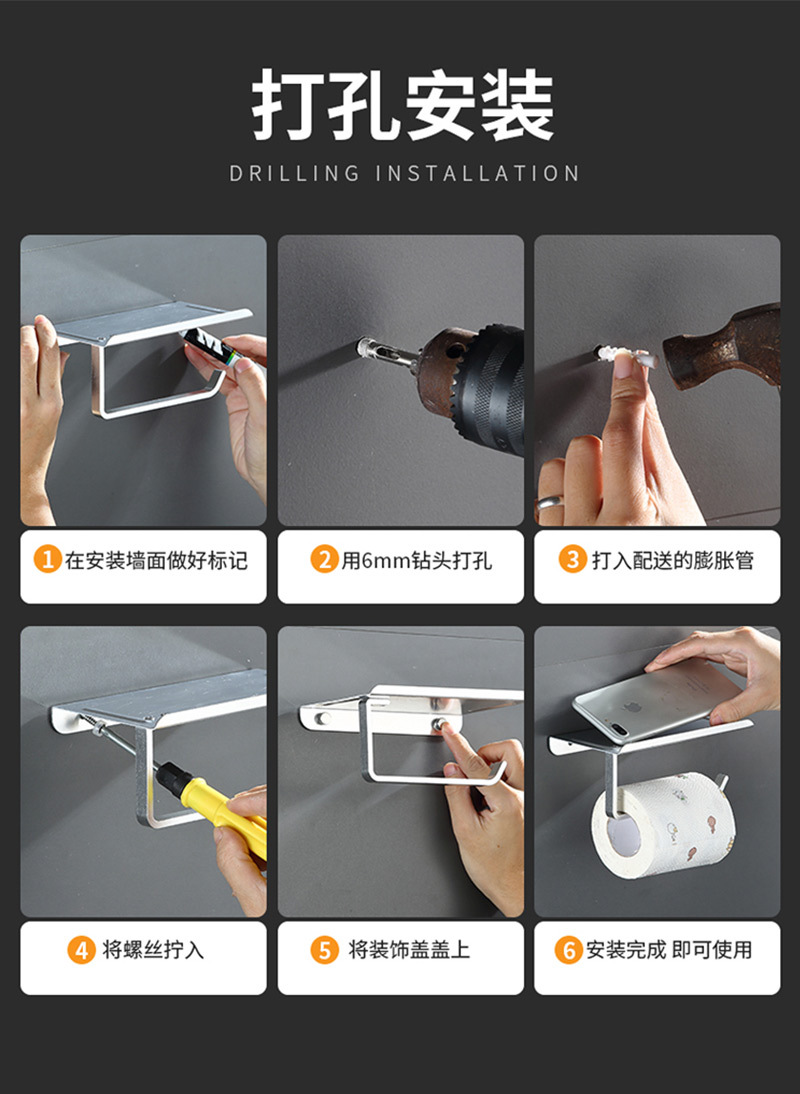 打孔安装

DRILLING INSTALLATION

1 在安装墙面做好标记

2 用6mm钻头打孔

3 打入配送的膨胀管

4 将螺丝拧入

5 将装饰盖盖上

6 安装完成 即可使用