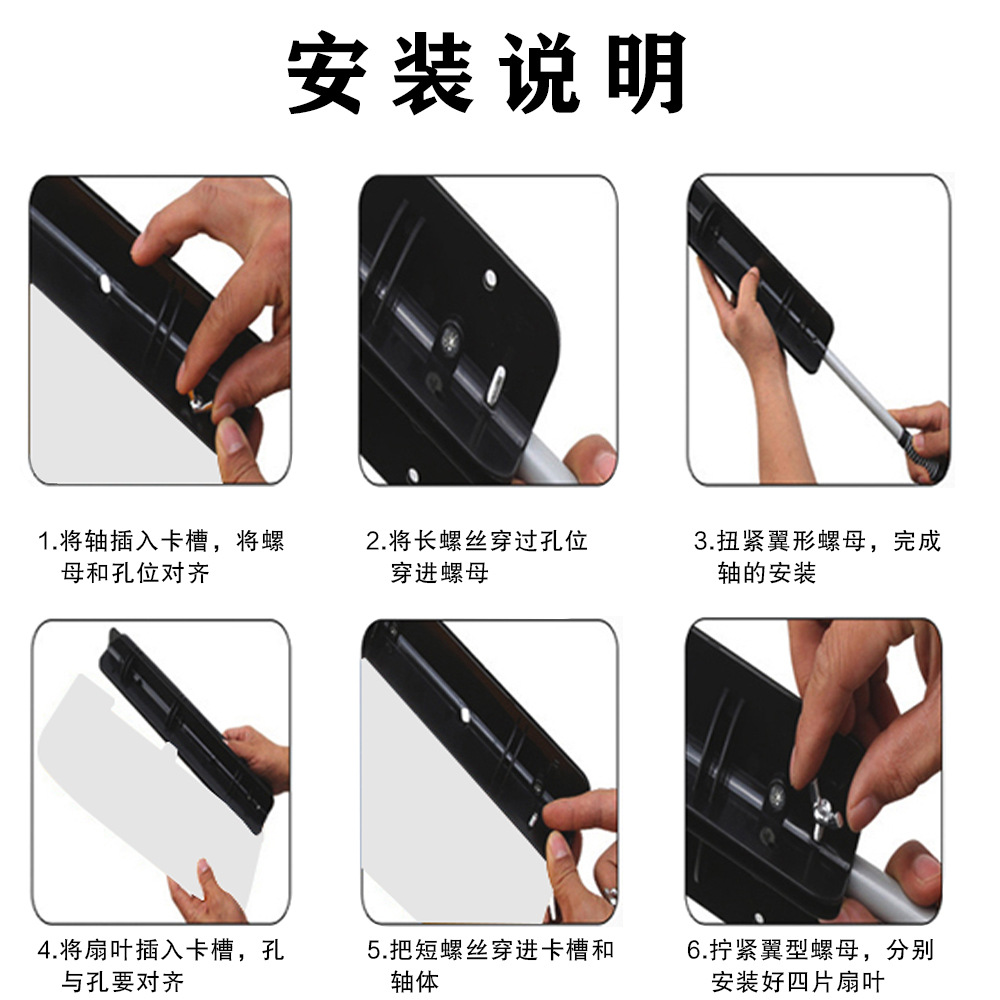 安装说明

1.将轴插入卡槽，将螺母和孔位对齐

2.将长螺丝穿过孔位穿进螺母

3.扭紧翼形螺母，完成轴的安装

4.将扇叶插入卡槽，孔与孔要对齐

5.把短螺丝穿进卡槽和轴体

6.拧紧翼型螺母，分别安装好四片扇叶