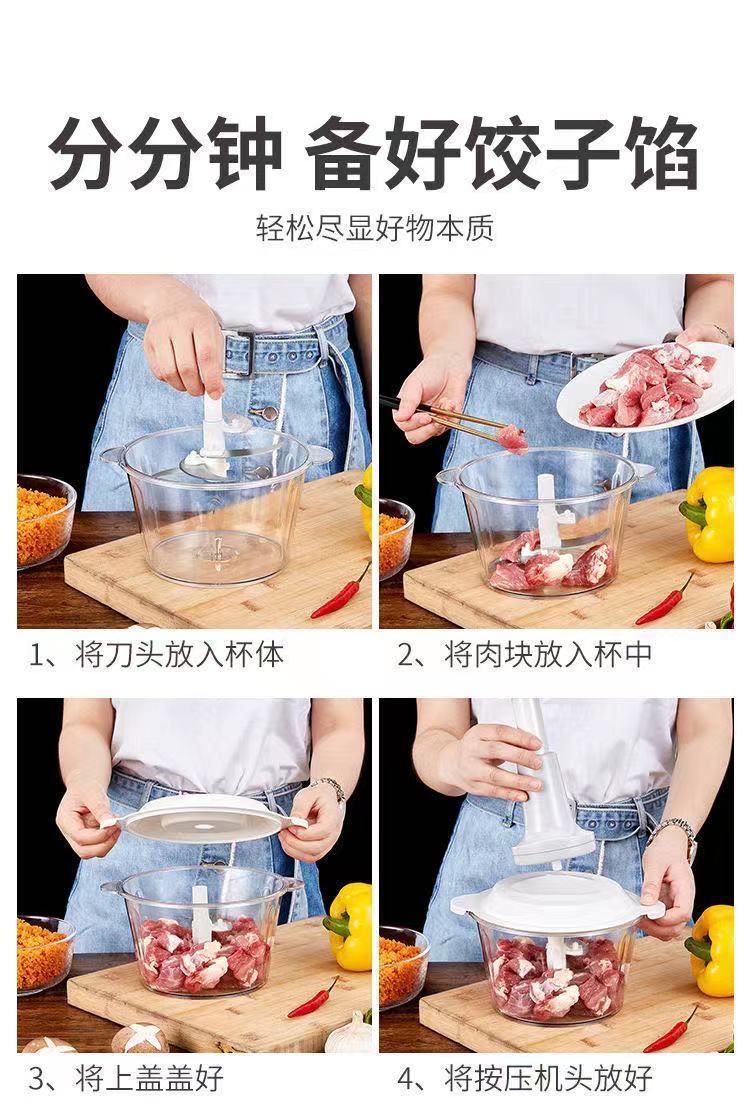 分分钟 备好饺子馅

轻松尽显好物本质

1、将刀头放入杯体

2、将肉块放入杯中

3、将上盖盖好

4、将按压机头放好