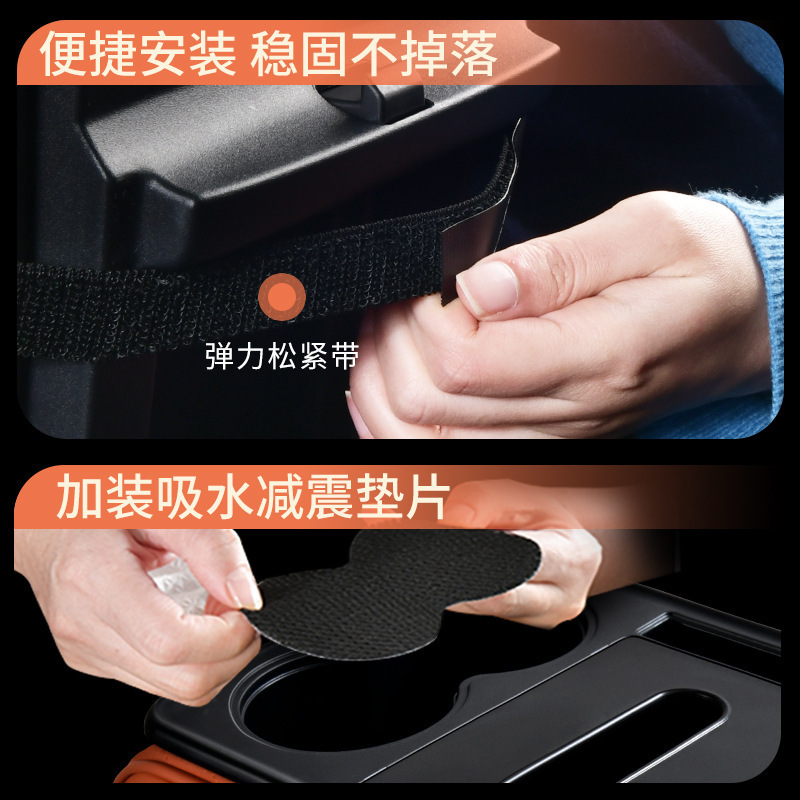 便捷安装 稳固不掉落

弹力松紧带

加装吸水减震垫片