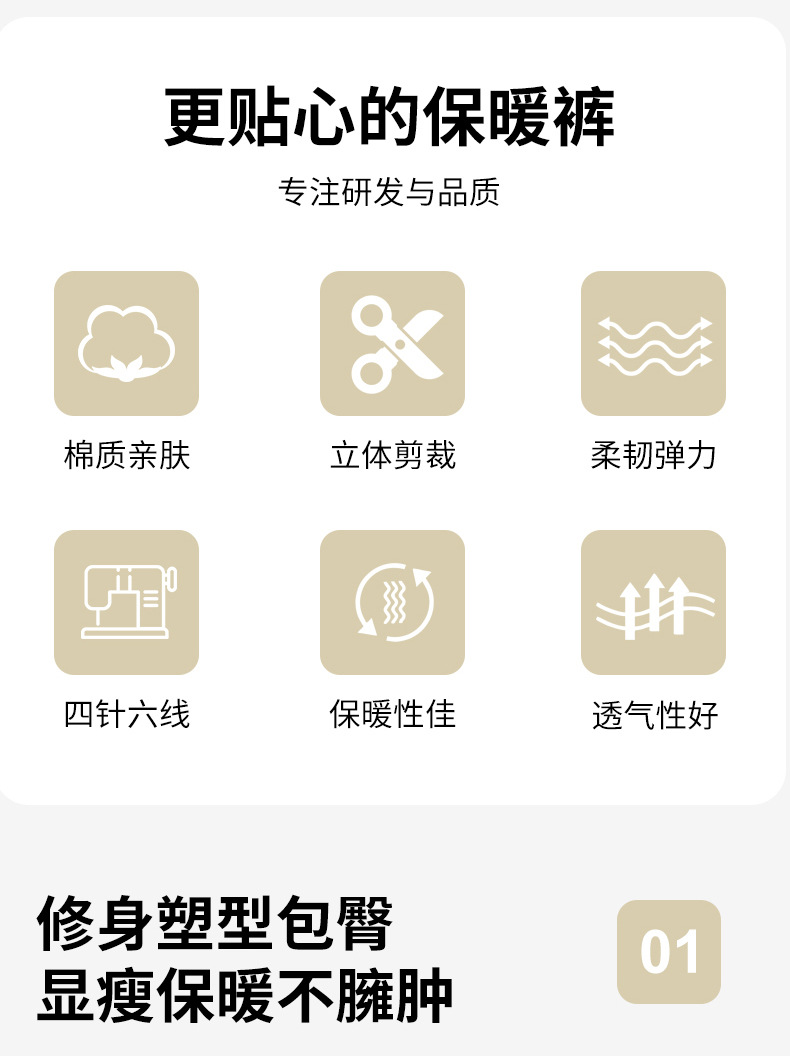 更贴心的保暖裤

专注研发与品质

棉质亲肤

立体剪裁

柔韧弹力

四针六线

保暖性佳

透气性好

修身塑型包臀
显瘦保暖不臃肿

01