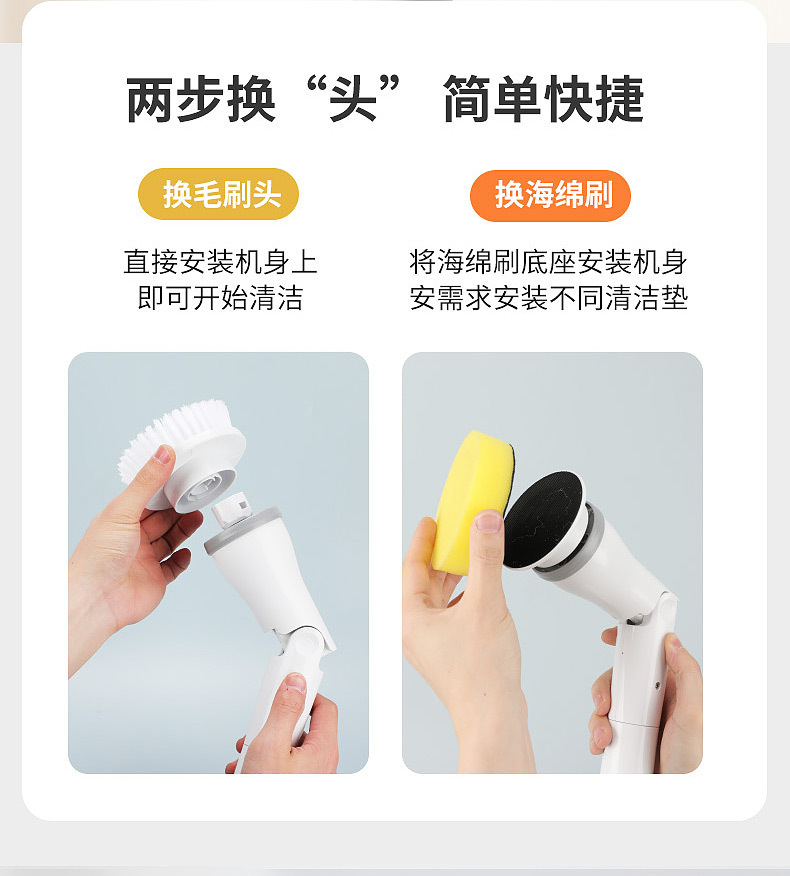 两步换“头” 简单快捷

换毛刷头

直接安装机身上
即可开始清洁

换海绵刷

将海绵刷底座安装机身
安需求安装不同清洁垫