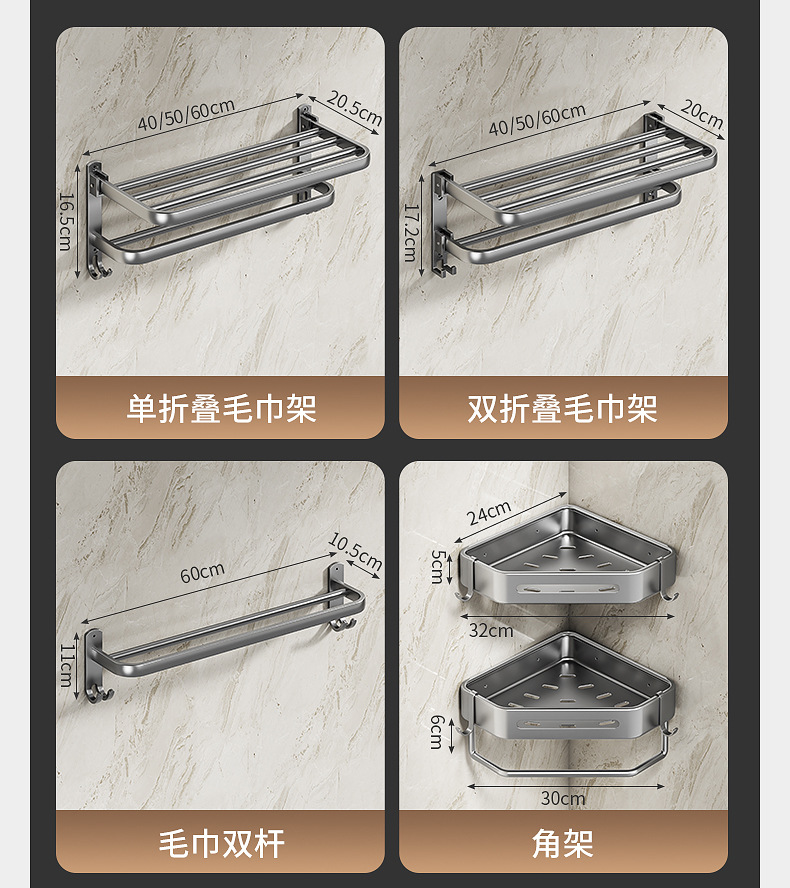 40/50/60cm
20.5cm
16.5cm
单折叠毛巾架

40/50/60cm
20cm
17.2cm
双折叠毛巾架

60cm
10.5cm
11cm
毛巾双杆

24cm
5cm
32cm
6cm
30cm
角架