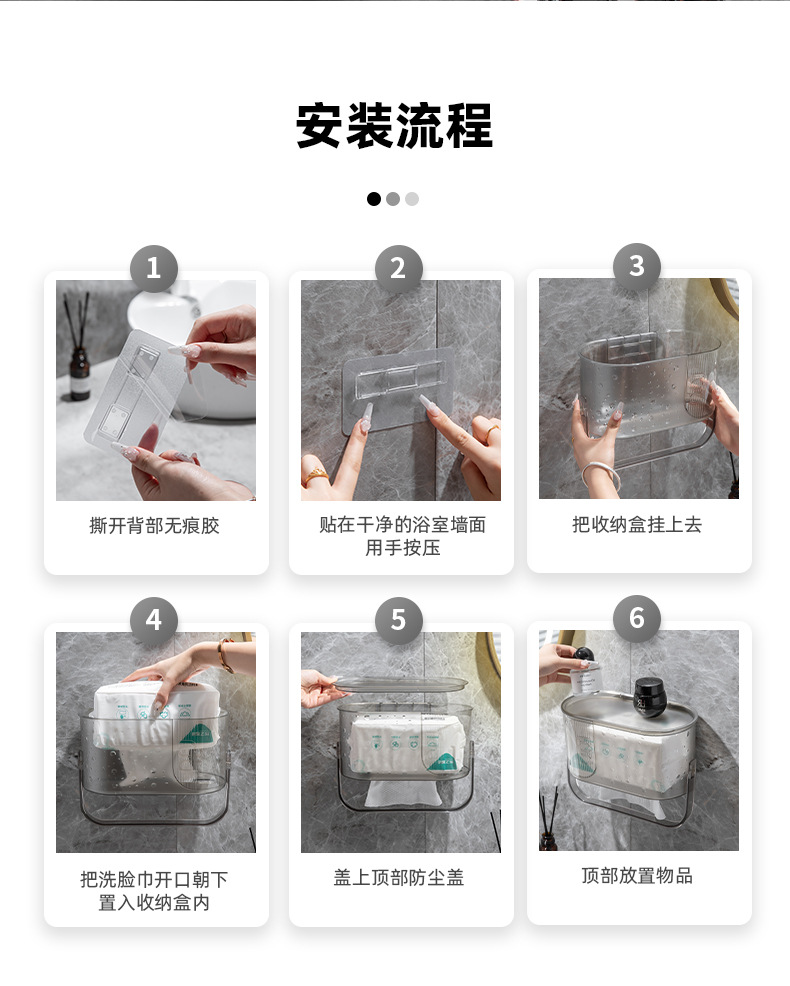 安装流程

1
撕开背部无痕胶

2
贴在干净的浴室墙面
用手按压

3
把收纳盒挂上去

4
把洗脸巾开口朝下
置入收纳盒内

5
盖上顶部防尘盖

6
顶部放置物品