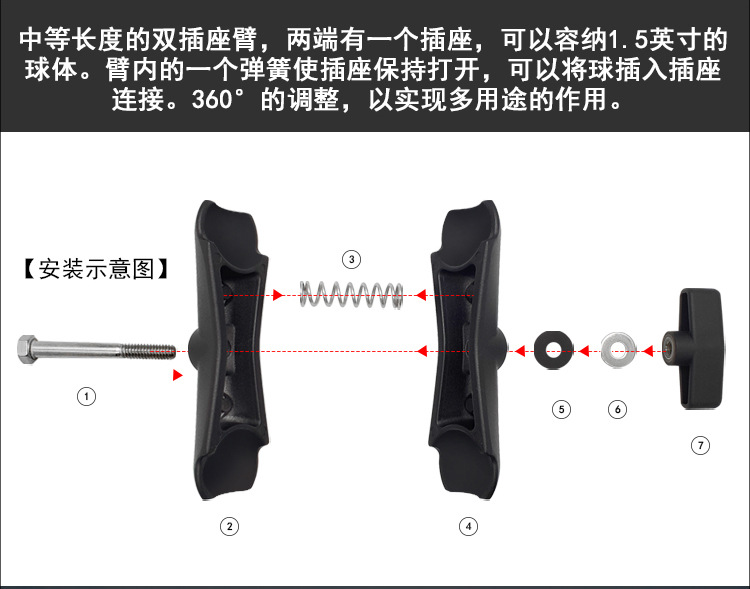 中等长度的双插座臂，两端有一个插座，可以容纳1.5英寸的球体。臂内的一个弹簧使插座保持打开，可以将球插入插座连接。360°的调整，以实现多用途的作用。

【安装示意图】

③

①

⑤

⑥

⑦

②

④