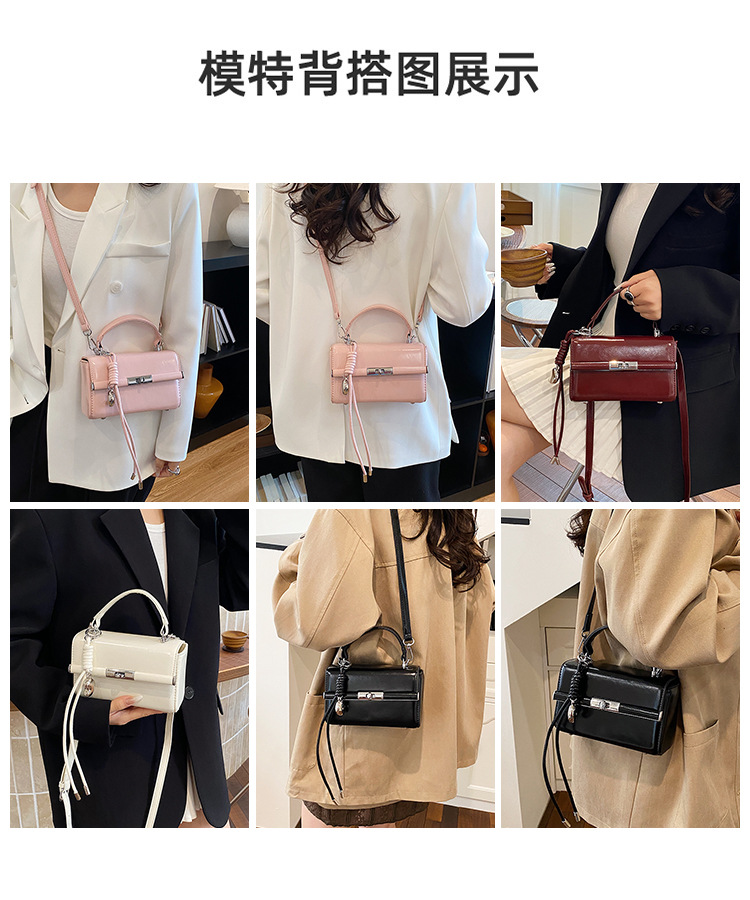 模特背搭图展示