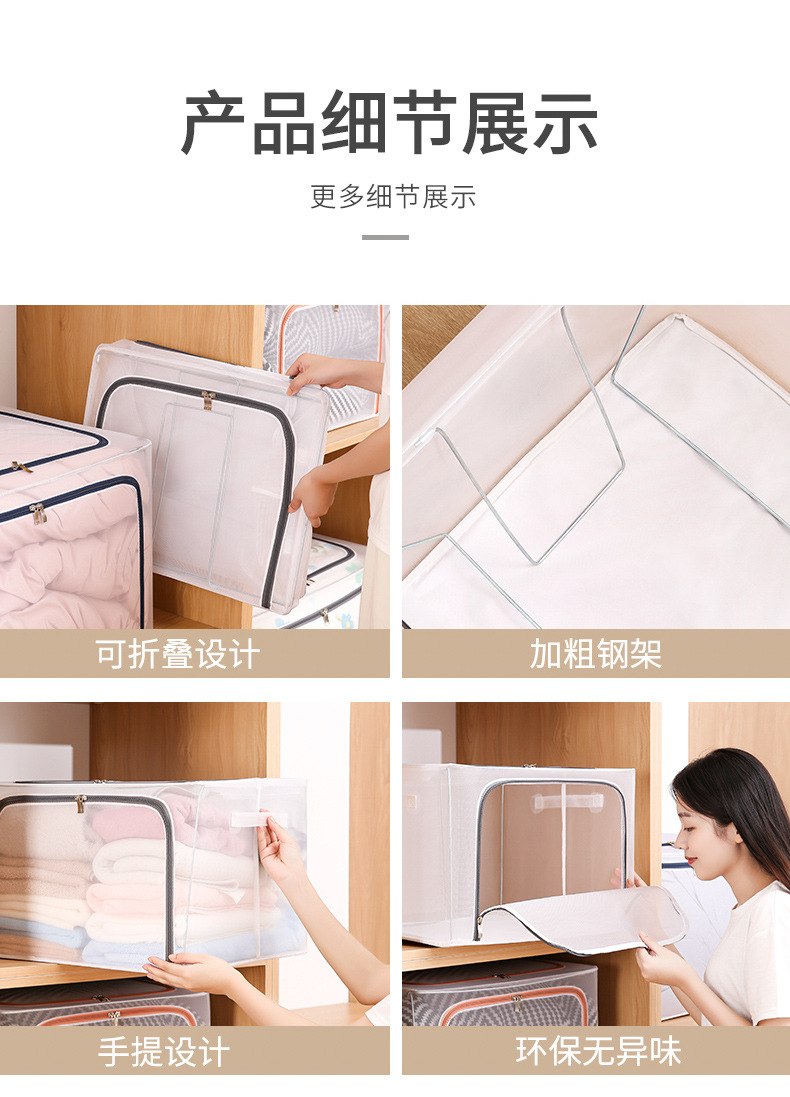 产品细节展示

更多细节展示

可折叠设计

加粗钢架

手提设计

环保无异味