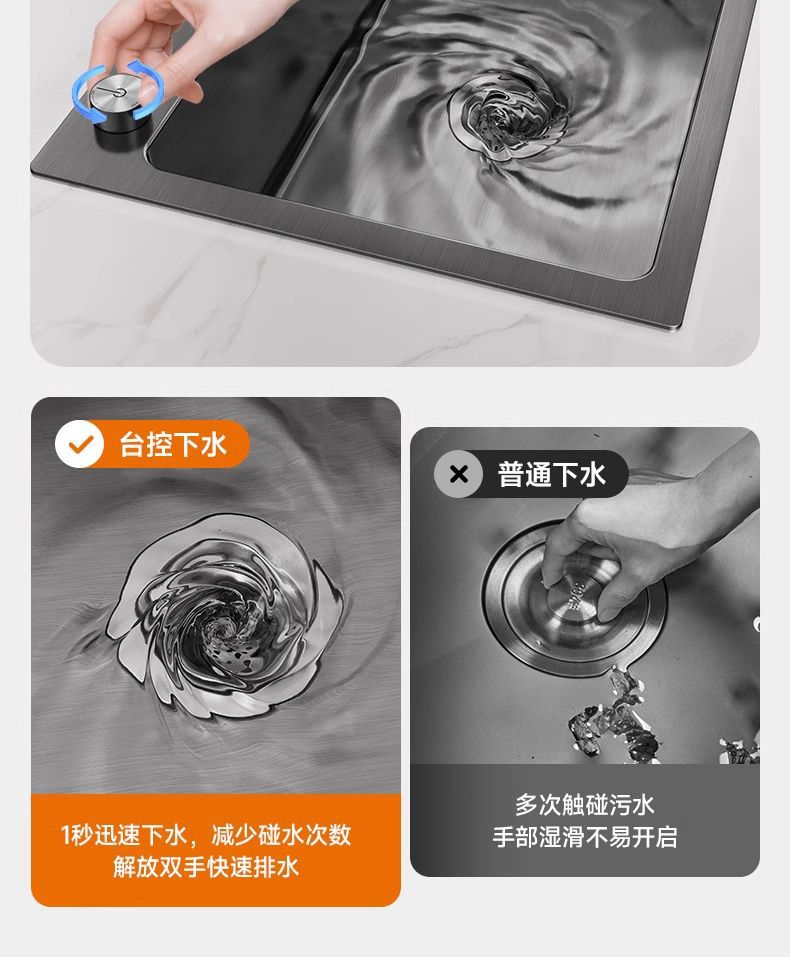 台控下水

1秒迅速下水，减少碰水次数
解放双手快速排水

普通下水

多次触碰污水
手部湿滑不易开启