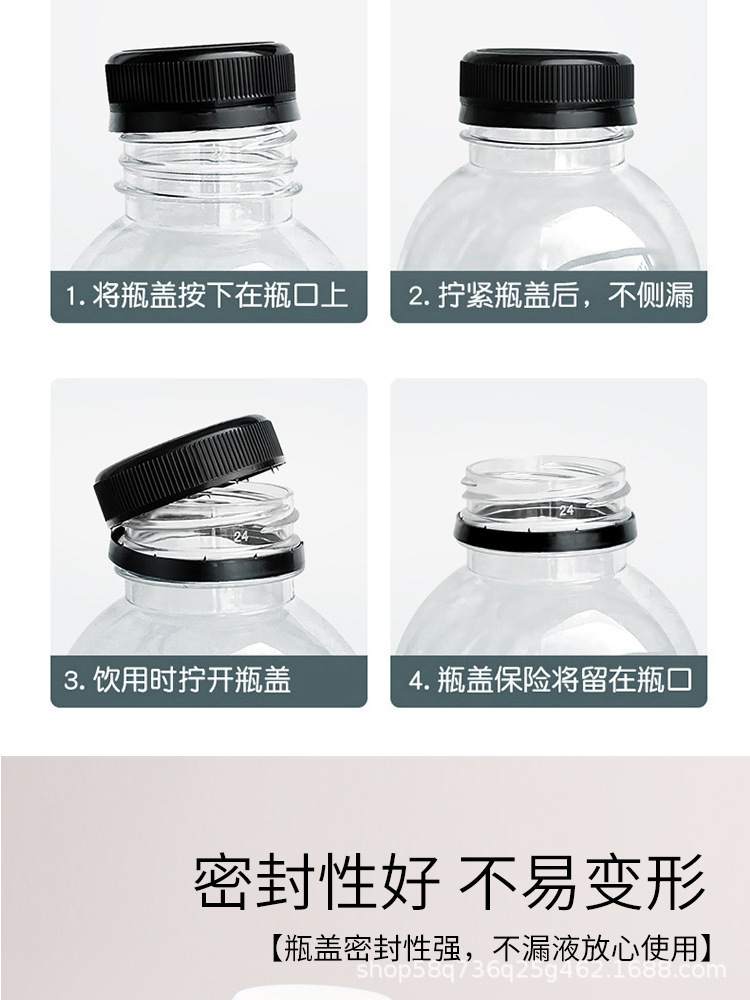 1. 将瓶盖按下在瓶口上

2. 拧紧瓶盖后，不侧漏

24

3. 饮用时拧开瓶盖

24

4. 瓶盖保险将留在瓶口

密封性好 不易变形

【瓶盖密封性强，不漏液放心使用】

shop58q736q25g462.1688.com