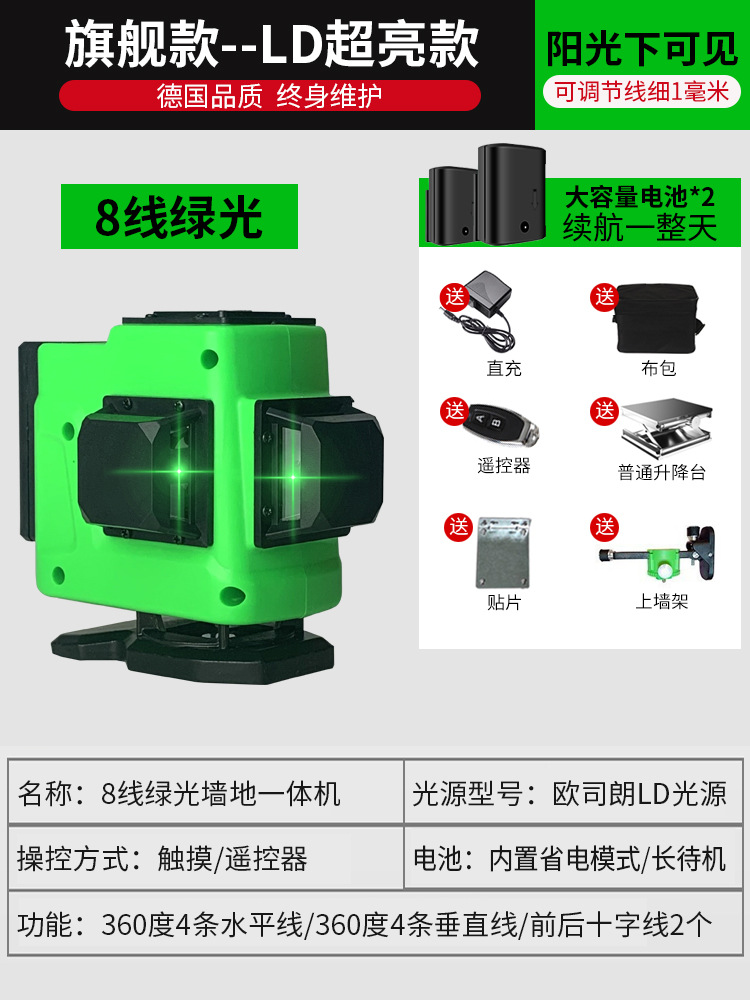 旗舰款--LD超亮款

德国品质 终身维护

阳光下可见

可调节线细1毫米

8线绿光

大容量电池*2
续航一整天

送 直充

送 布包

送 遥控器

送 普通升降台

送 贴片

送 上墙架

| 名称：8线绿光墙地一体机 | 光源型号：欧司朗LD光源 |
|---|---|
| 操控方式：触摸/遥控器 | 电池：内置省电模式/长待机 |

功能：360度4条水平线/360度4条垂直线/前后十字线2个