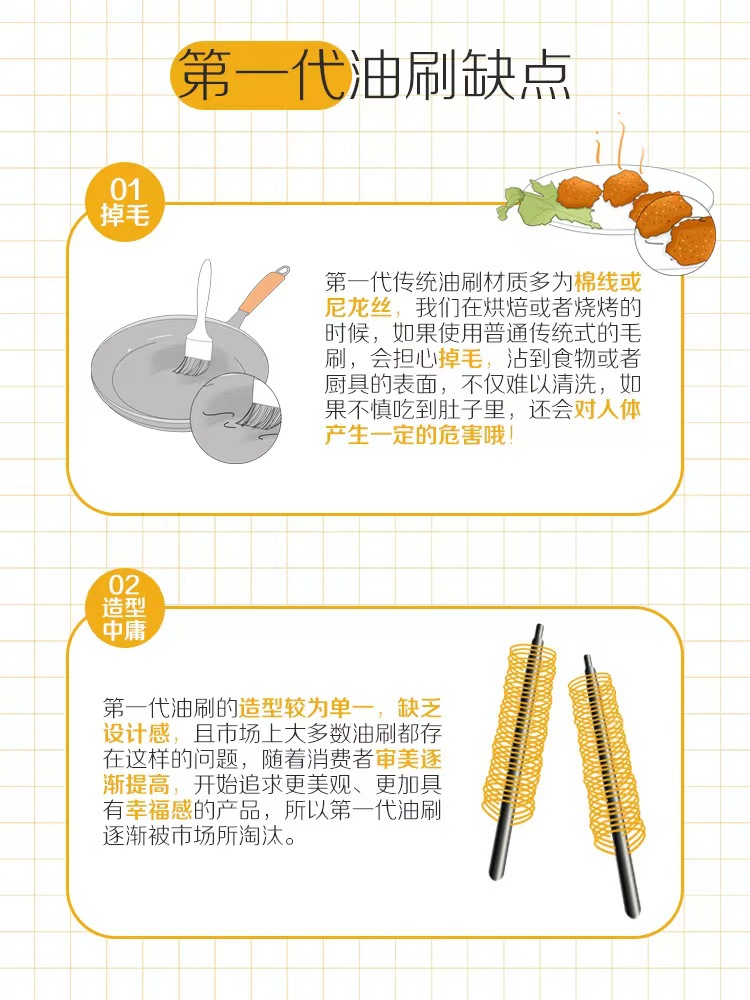 第一代油刷缺点

01
掉毛

第一代传统油刷材质多为棉线或尼龙丝，我们在烘焙或者烧烤的时候，如果使用普通传统式的毛刷，会担心掉毛，沾到食物或者厨具的表面，不仅难以清洗，如果不慎吃到肚子里，还会对人体产生一定的危害哦！

02
造型
中庸

第一代油刷的造型较为单一，缺乏设计感，且市场上大多数油刷都存在这样的问题，随着消费者审美逐渐提高，开始追求更美观、更加具有幸福感的产品，所以第一代油刷逐渐被市场所淘汰。