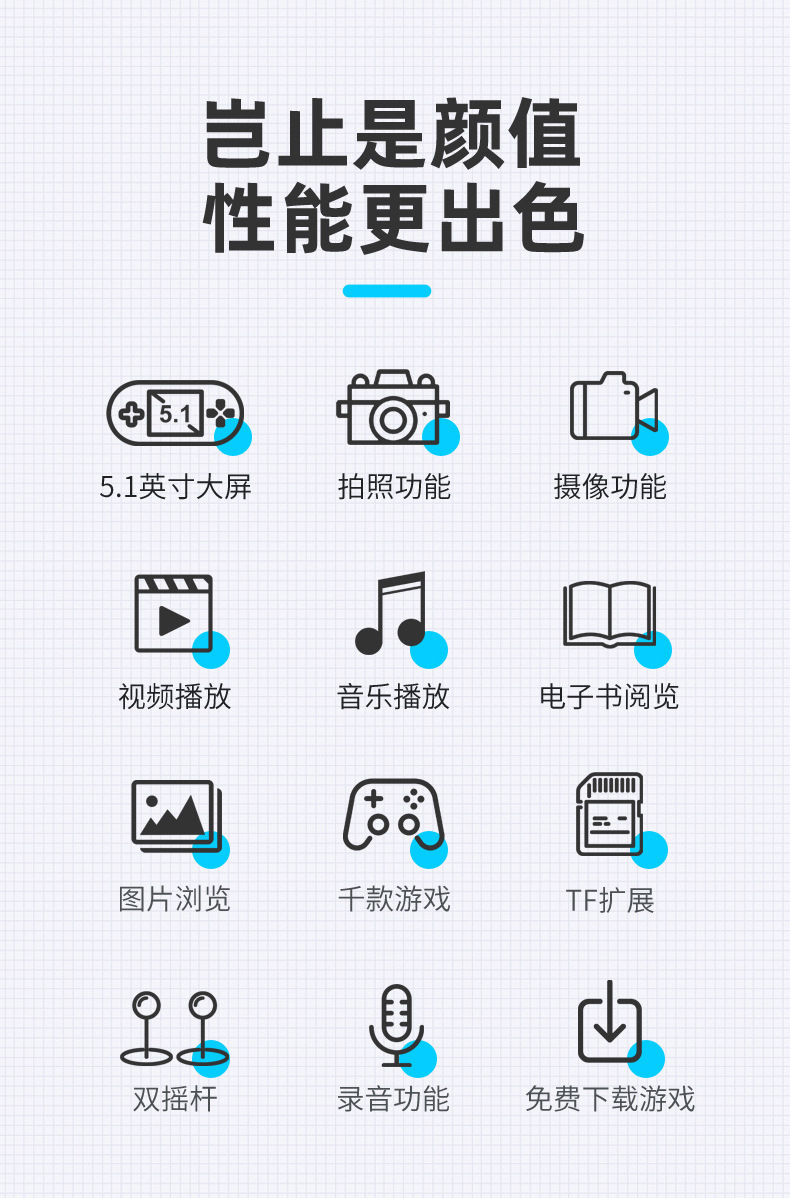 岂止是颜值
性能更出色

5.1

5.1英寸大屏

拍照功能

摄像功能

视频播放

音乐播放

电子书阅览

图片浏览

千款游戏

TF扩展

双摇杆

录音功能

免费下载游戏