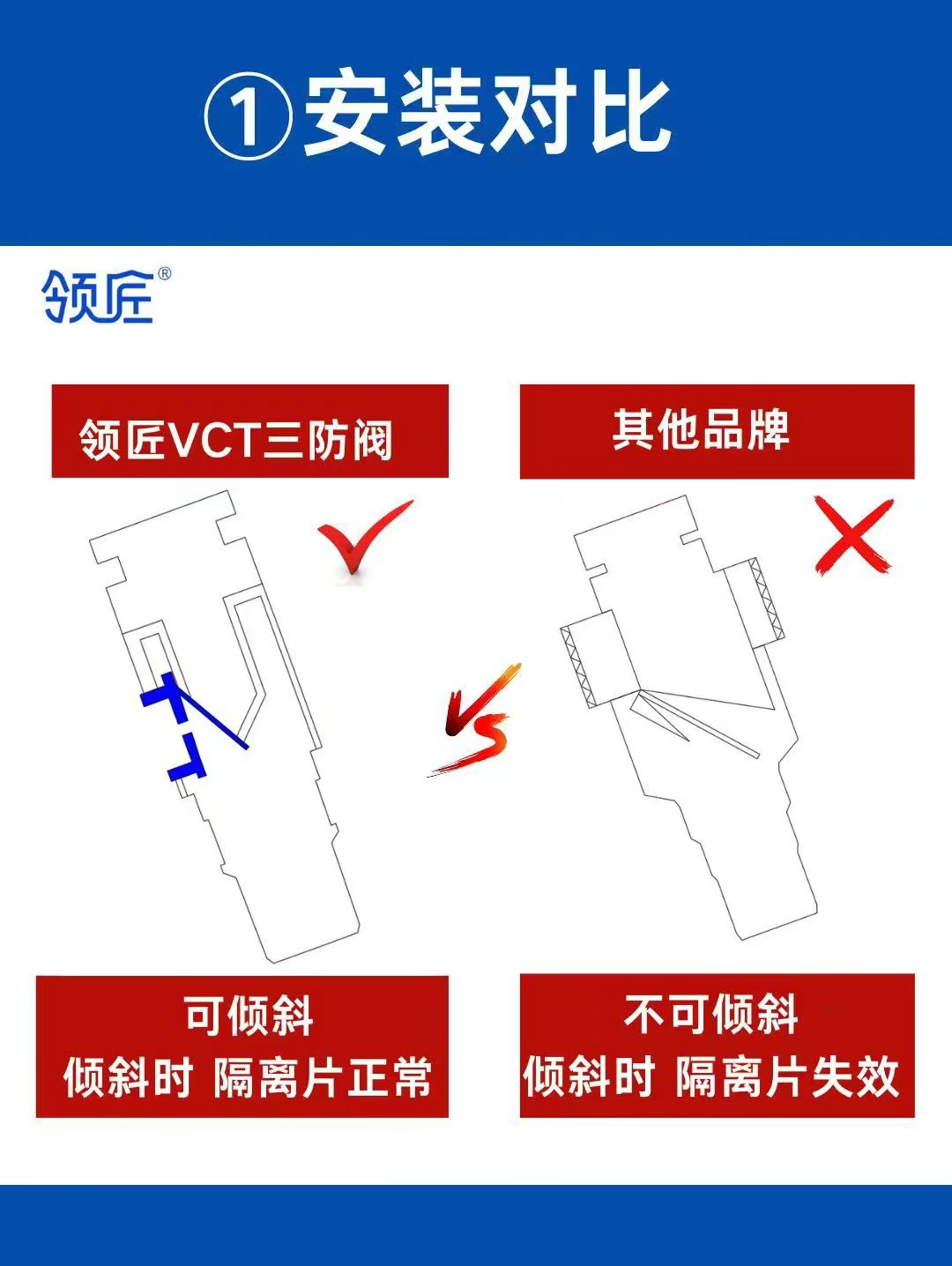 ①安装对比

领匠®

领匠VCT三防阀

其他品牌

VS

可倾斜
倾斜时 隔离片正常

不可倾斜
倾斜时 隔离片失效