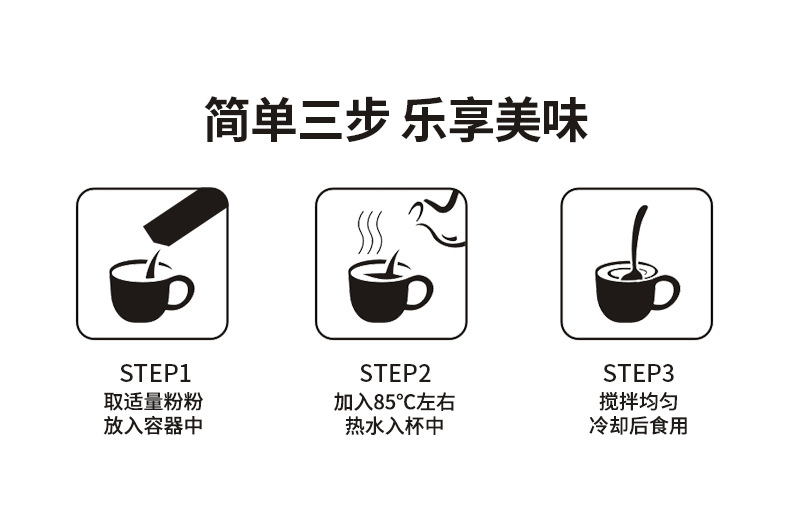 简单三步 乐享美味

STEP1
取适量粉粉
放入容器中

STEP2
加入85°C左右
热水入杯中

STEP3
搅拌均匀
冷却后食用