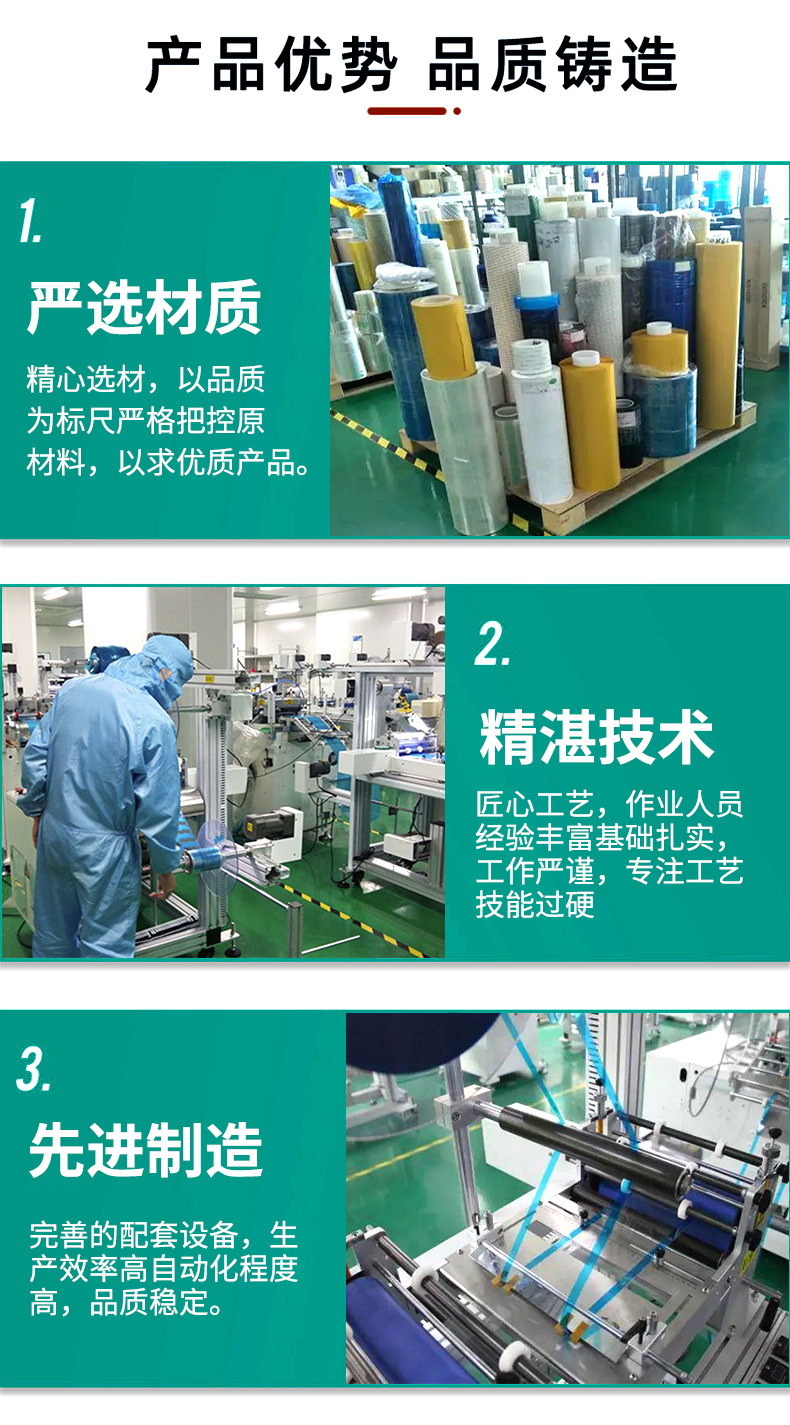 产品优势 品质铸造

1.

严选材质

精心选材，以品质为标尺严格把控原材料，以求优质产品。

2.

精湛技术

匠心工艺，作业人员经验丰富基础扎实，工作严谨，专注工艺技能过硬

3.

先进制造

完善的配套设备，生产效率高自动化程度高，品质稳定。