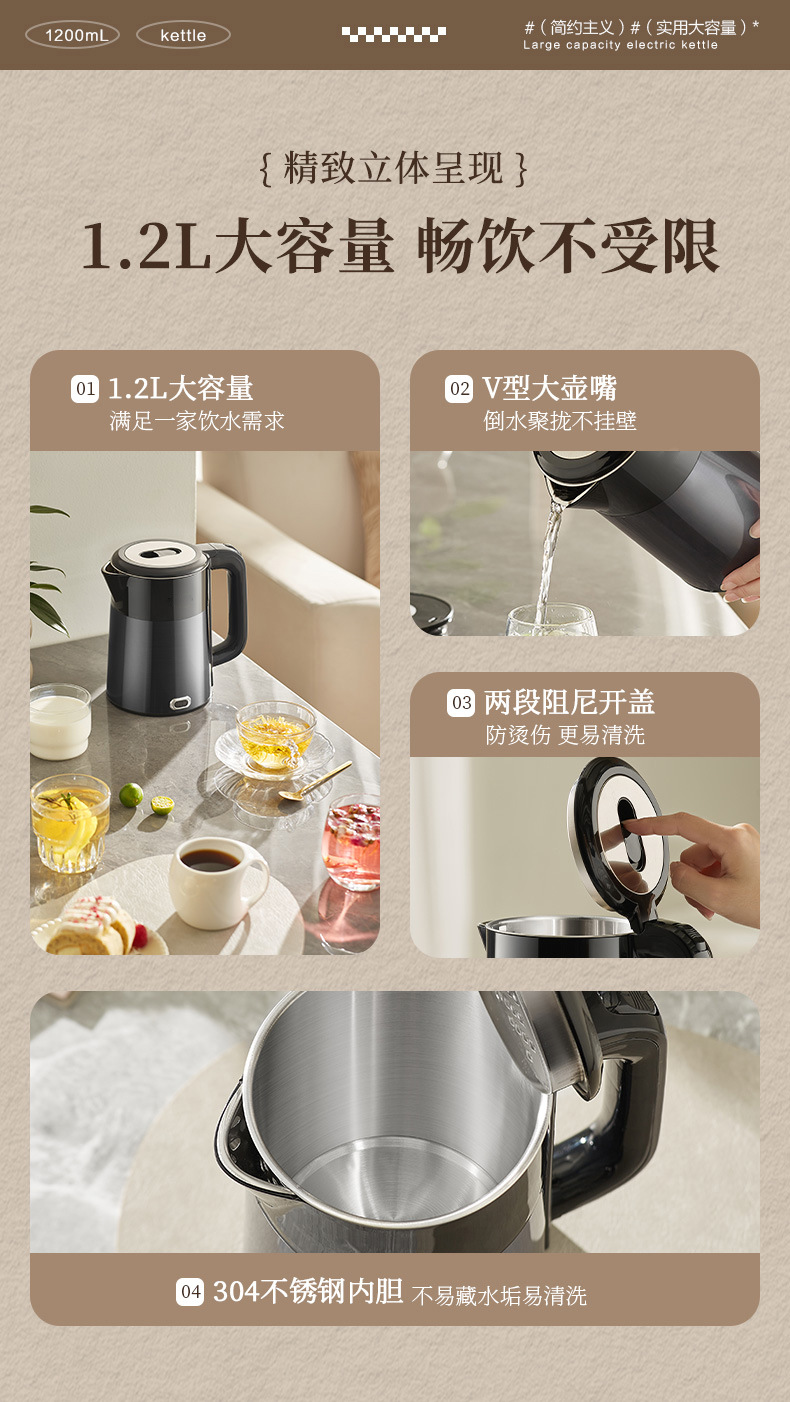 1200mL kettle

#（简约主义）#（实用大容量）*
Large capacity electric kettle

{ 精致立体呈现 }

1.2L大容量 畅饮不受限

01 1.2L大容量
满足一家饮水需求

02 V型大壶嘴
倒水聚拢不挂壁

03 两段阻尼开盖
防烫伤 更易清洗

04 304不锈钢内胆 不易藏水垢易清洗