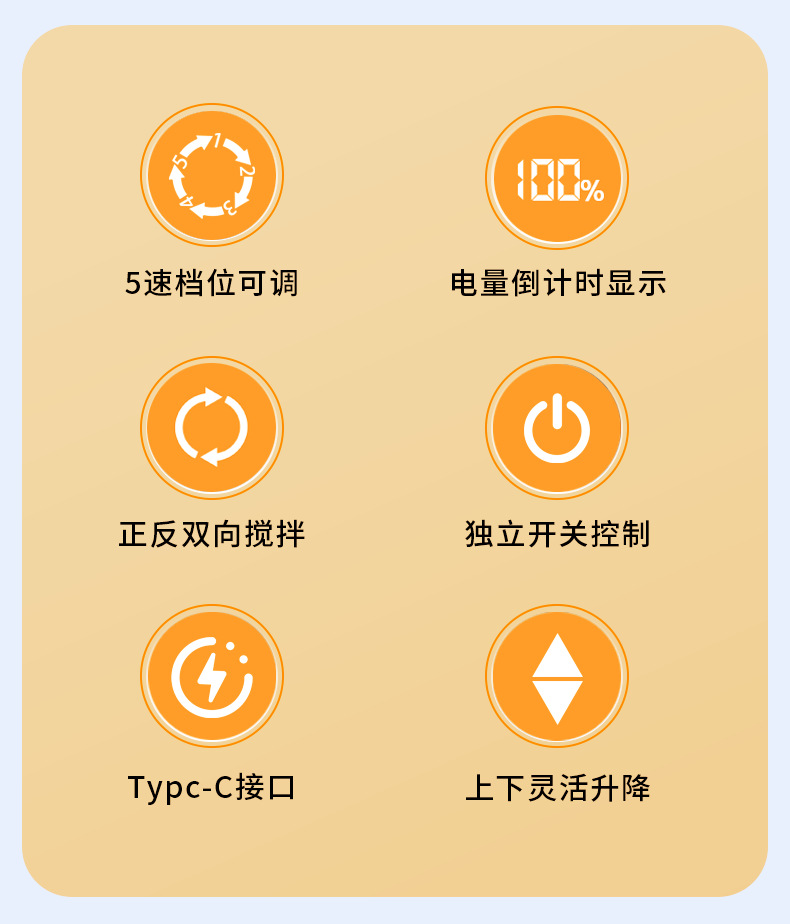 1
2
3
4
5

5速档位可调

100%

电量倒计时显示

正反双向搅拌

独立开关控制

Typc-C接口

上下灵活升降