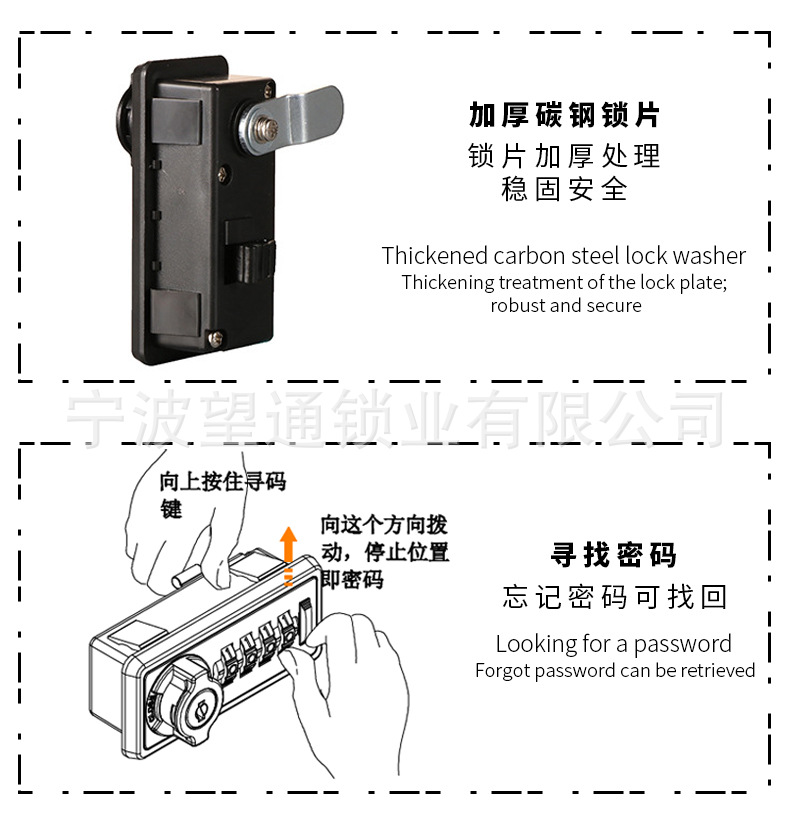 加厚碳钢锁片

锁片加厚处理
稳固安全

Thickened carbon steel lock washer
Thickening treatment of the lock plate; robust and secure

宁波望通锁业有限公司

向上按住寻码键

向这个方向拨动，停止位置即密码

寻找密码

忘记密码可找回

Looking for a password
Forgot password can be retrieved